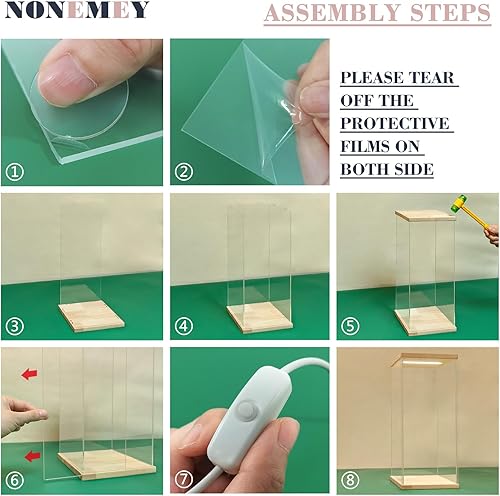 NONEMEY

ASSEMBLY STEPS

①

②

PLEASE TEAR OFF THE PROTECTIVE FILMS ON BOTH SIDE

③

④

⑤

⑥

⑦

⑧