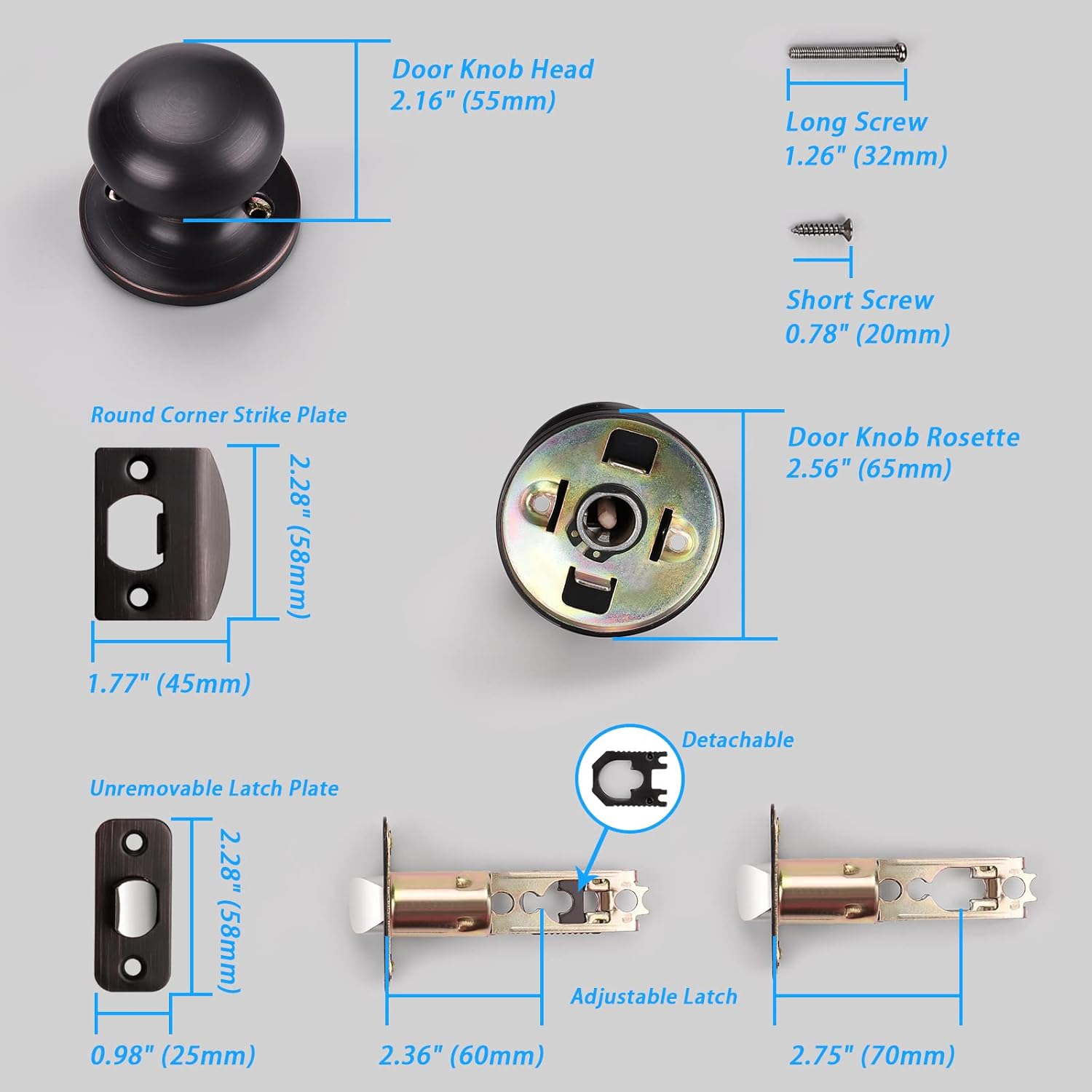 Door Knob Head
2.16" (55mm)

Long Screw
1.26" (32mm)

Short Screw
0.78" (20mm)

Round Corner Strike Plate

2.28" (58mm)

1.77" (45mm)

Door Knob Rosette
2.56" (65mm)

Detachable

Unremovable Latch Plate

2.28" (58mm)

0.98" (25mm)

Adjustable Latch

2.36" (60mm)

2.75" (70mm)