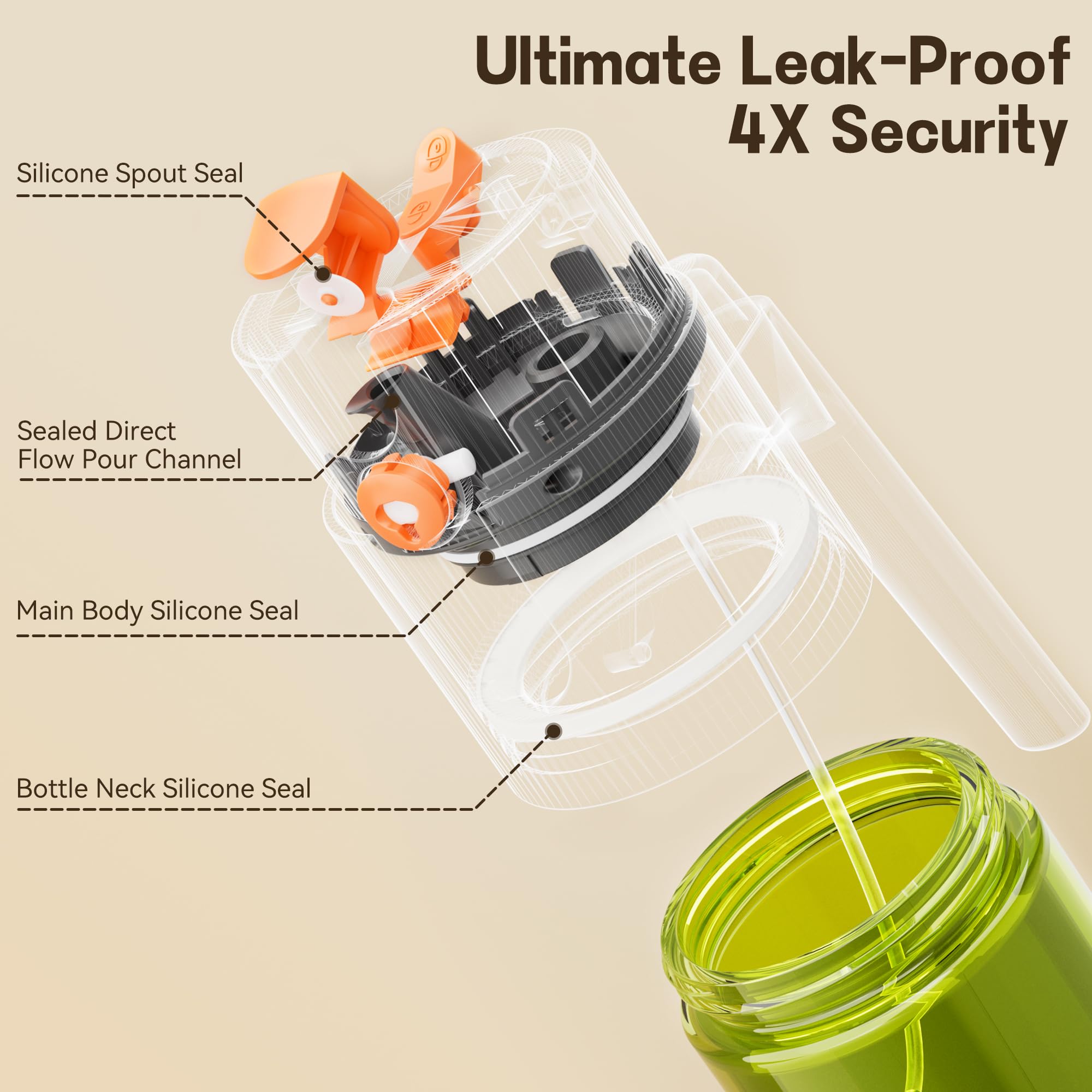 Ultimate Leak-Proof
4X Security

Silicone Spout Seal

Sealed Direct
Flow Pour Channel

Main Body Silicone Seal

Bottle Neck Silicone Seal