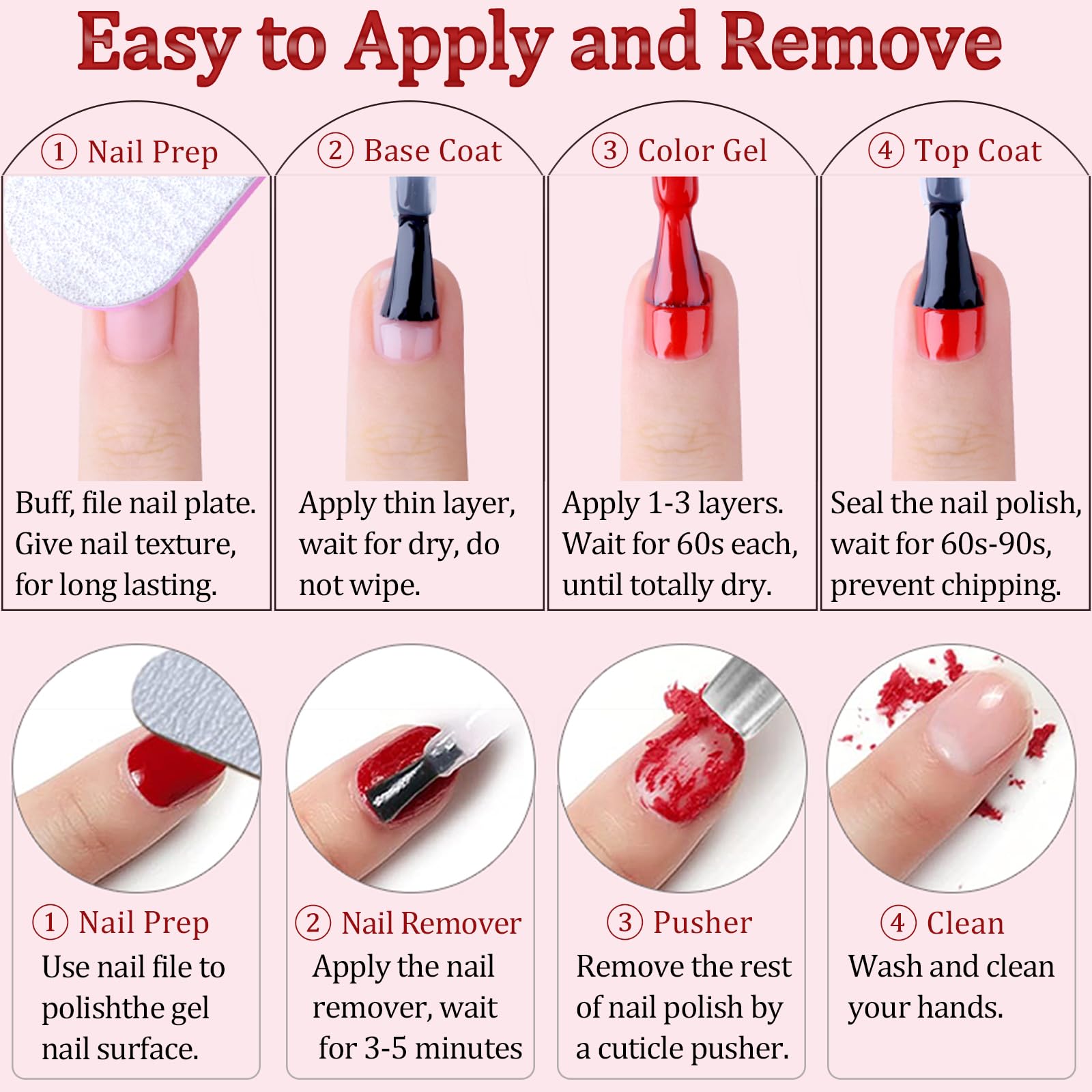 Easy to Apply and Remove

① Nail Prep
Buff, file nail plate. Give nail texture, for long lasting.

② Base Coat
Apply thin layer, wait for dry, do not wipe.

③ Color Gel
Apply 1-3 layers. Wait for 60s each, until totally dry.

④ Top Coat
Seal the nail polish, wait for 60s-90s, prevent chipping.

① Nail Prep
Use nail file to polishthe gel nail surface.

② Nail Remover
Apply the nail remover, wait for 3-5 minutes

③ Pusher
Remove the rest of nail polish by a cuticle pusher.

④ Clean
Wash and clean your hands.