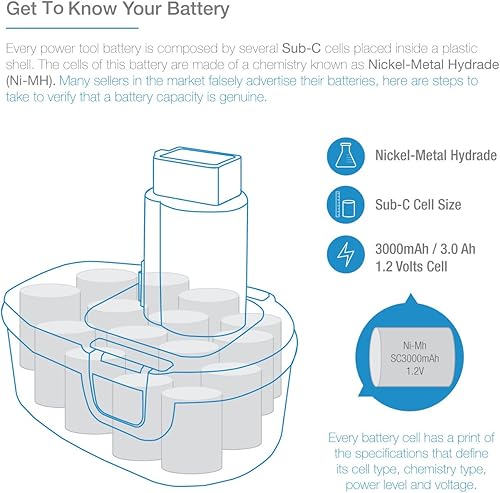 Get To Know Your Battery

Every power tool battery is composed by several Sub-C cells placed inside a plastic shell. The cells of this battery are made of a chemistry known as Nickel-Metal Hydrade (Ni-MH). Many sellers in the market falsely advertise their batteries, here are steps to take to verify that a battery capacity is genuine.

Nickel-Metal Hydrade

Sub-C Cell Size

3000mAh / 3.0 Ah
1.2 Volts Cell

Ni-Mh
SC3000mAh
1.2V

Every battery cell has a print of the specifications that define its cell type, chemistry type, power level and voltage.