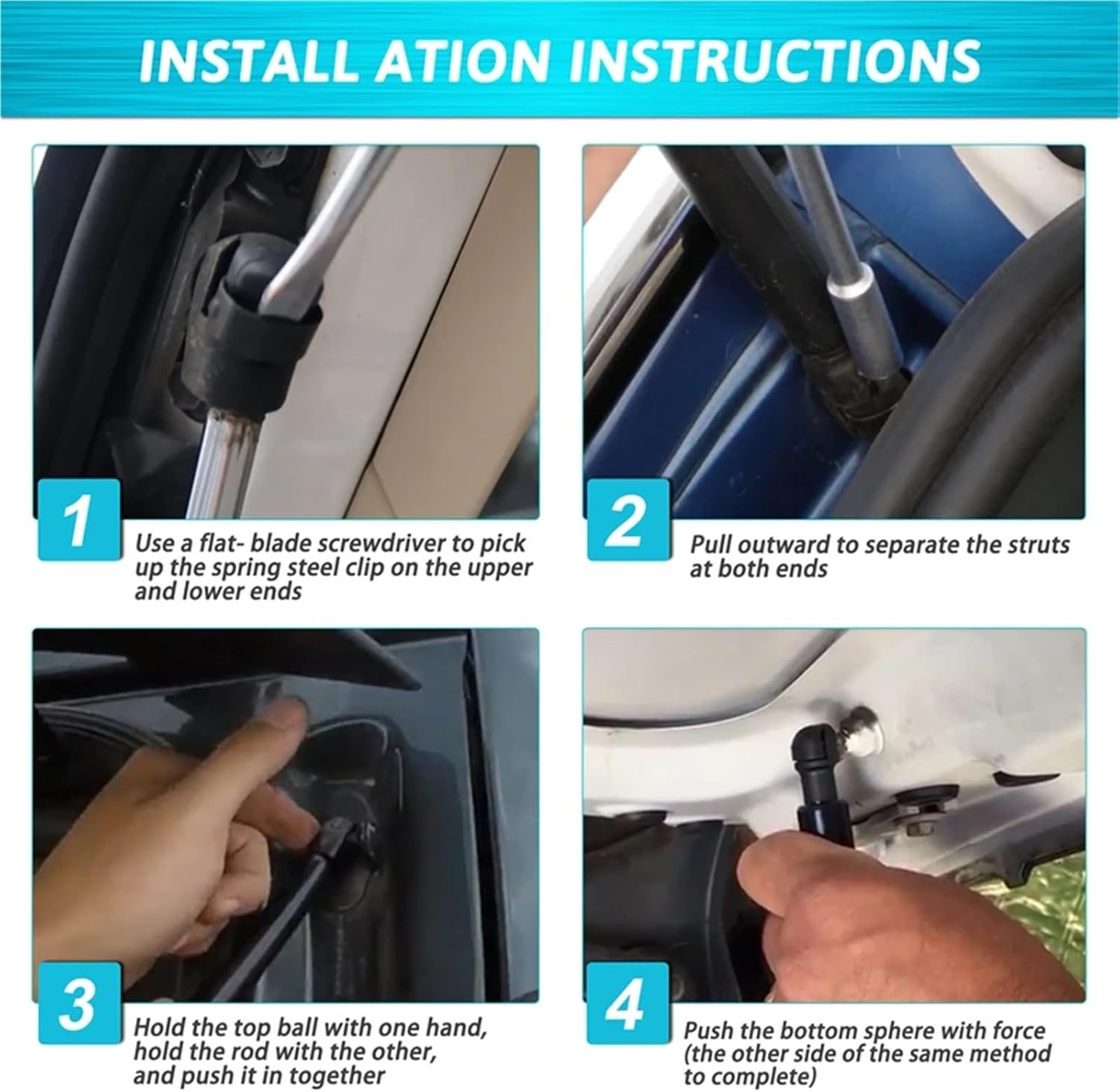 INSTALL ATION INSTRUCTIONS

1
Use a flat- blade screwdriver to pick up the spring steel clip on the upper and lower ends

2
Pull outward to separate the struts at both ends

3
Hold the top ball with one hand, hold the rod with the other, and push it in together

4
Push the bottom sphere with force (the other side of the same method to complete)