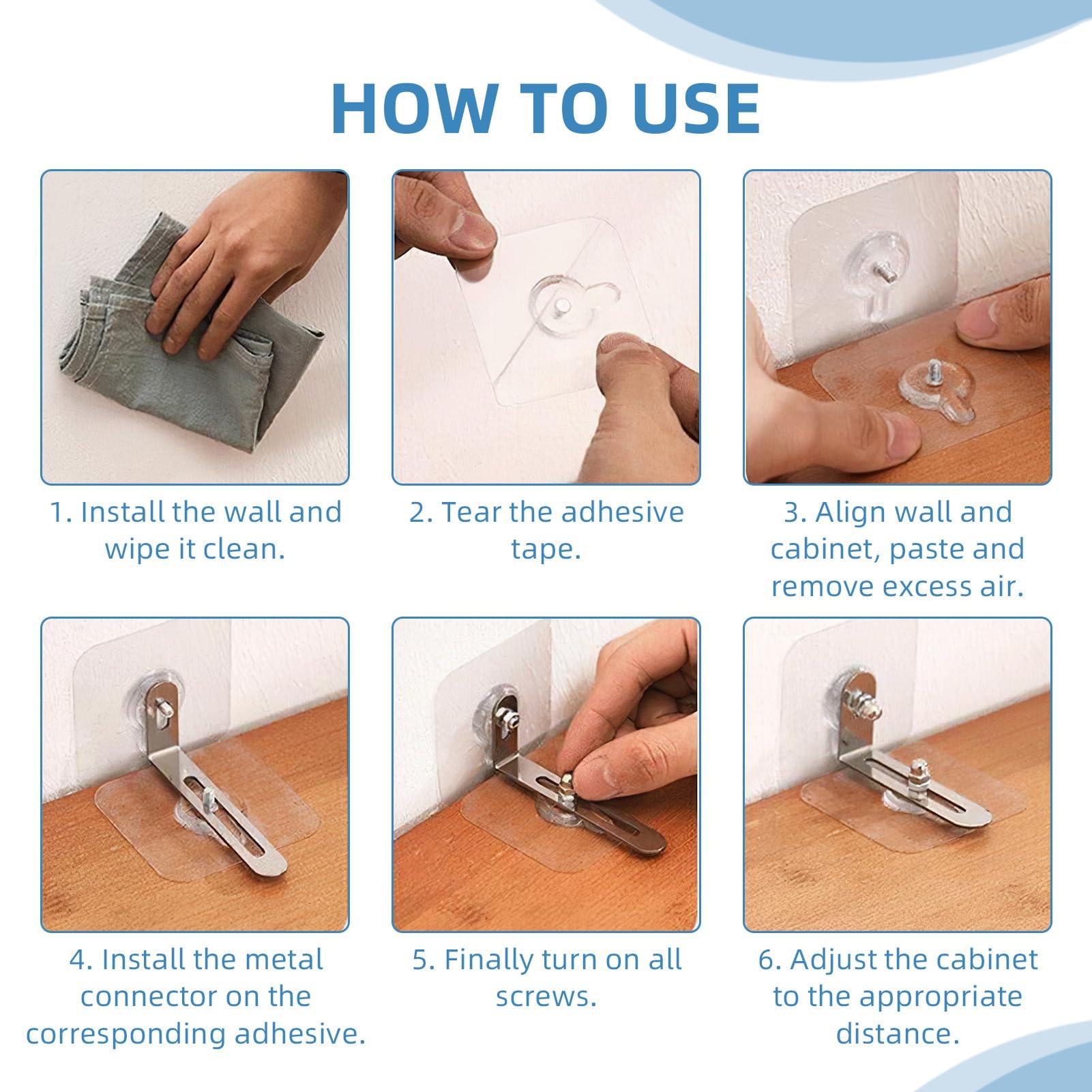 HOW TO USE

1. Install the wall and wipe it clean.

2. Tear the adhesive tape.

3. Align wall and cabinet, paste and remove excess air.

4. Install the metal connector on the corresponding adhesive.

5. Finally turn on all screws.

6. Adjust the cabinet to the appropriate distance.