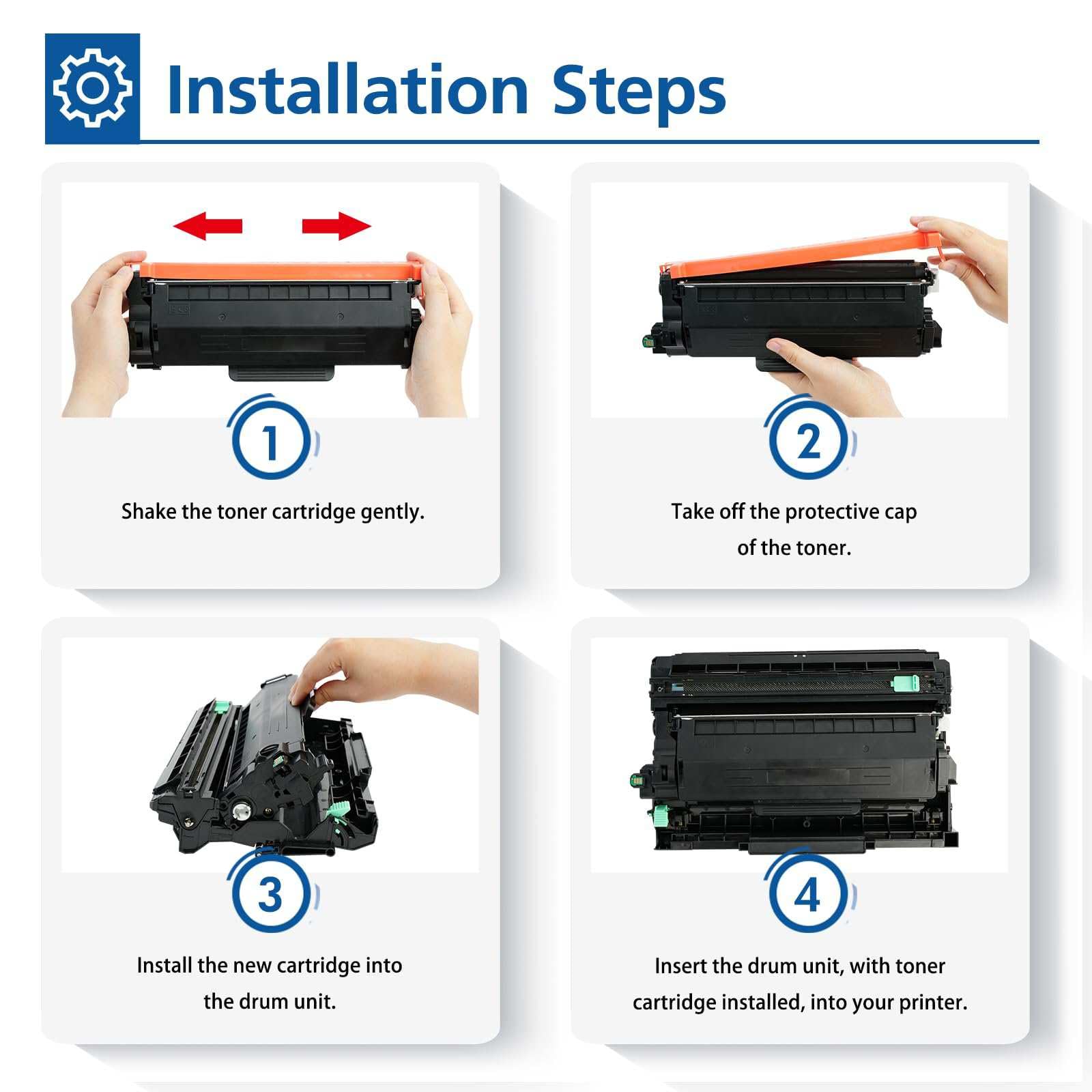 Installation Steps

1

Shake the toner cartridge gently.

2

Take off the protective cap of the toner.

3

Install the new cartridge into the drum unit.

4

Insert the drum unit, with toner cartridge installed, into your printer.