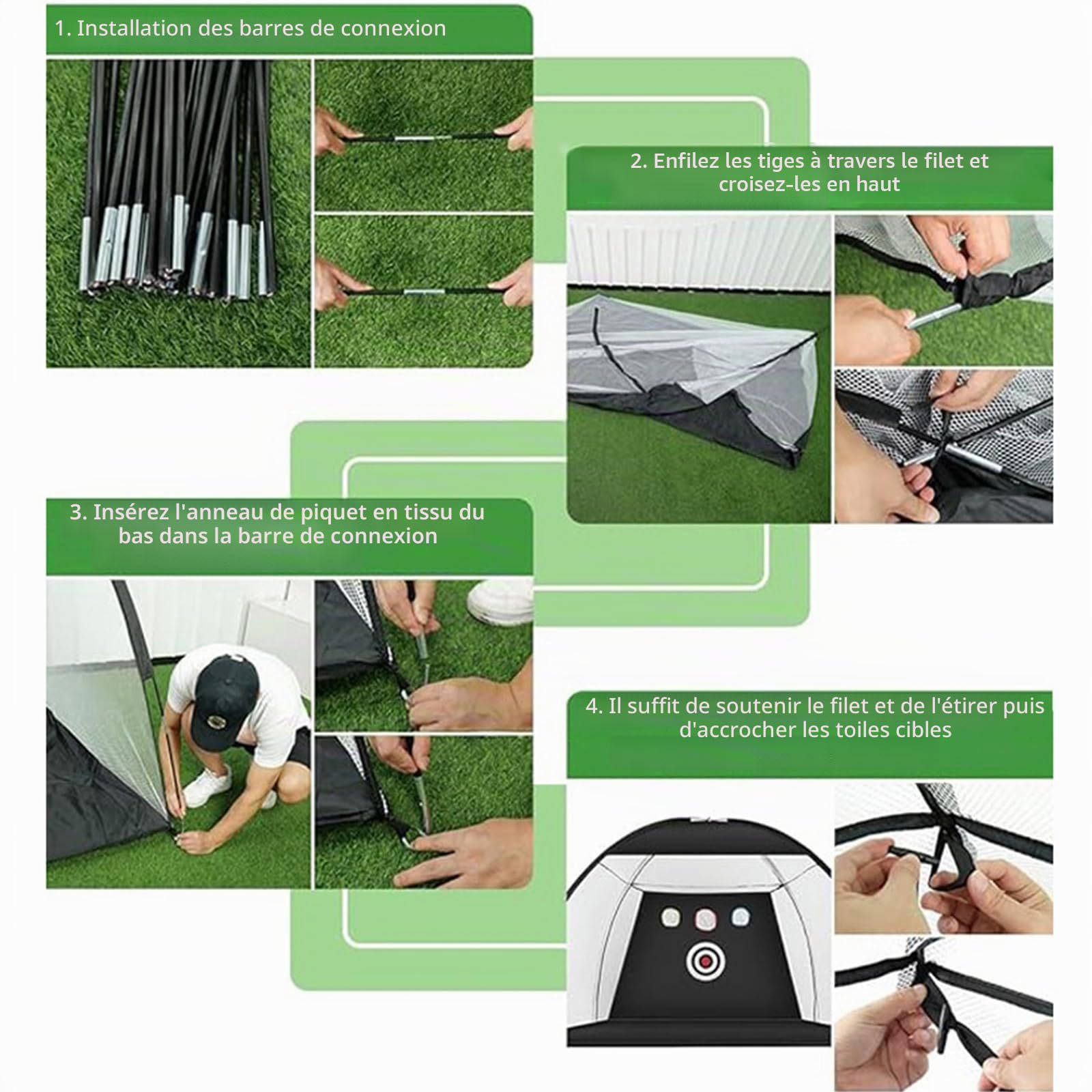 1. Installation des barres de connexion

2. Enfilez les tiges à travers le filet et croisez-les en haut

3. Insérez l'anneau de piquet en tissu du bas dans la barre de connexion

4. Il suffit de soutenir le filet et de l'étirer puis d'accrocher les toiles cibles