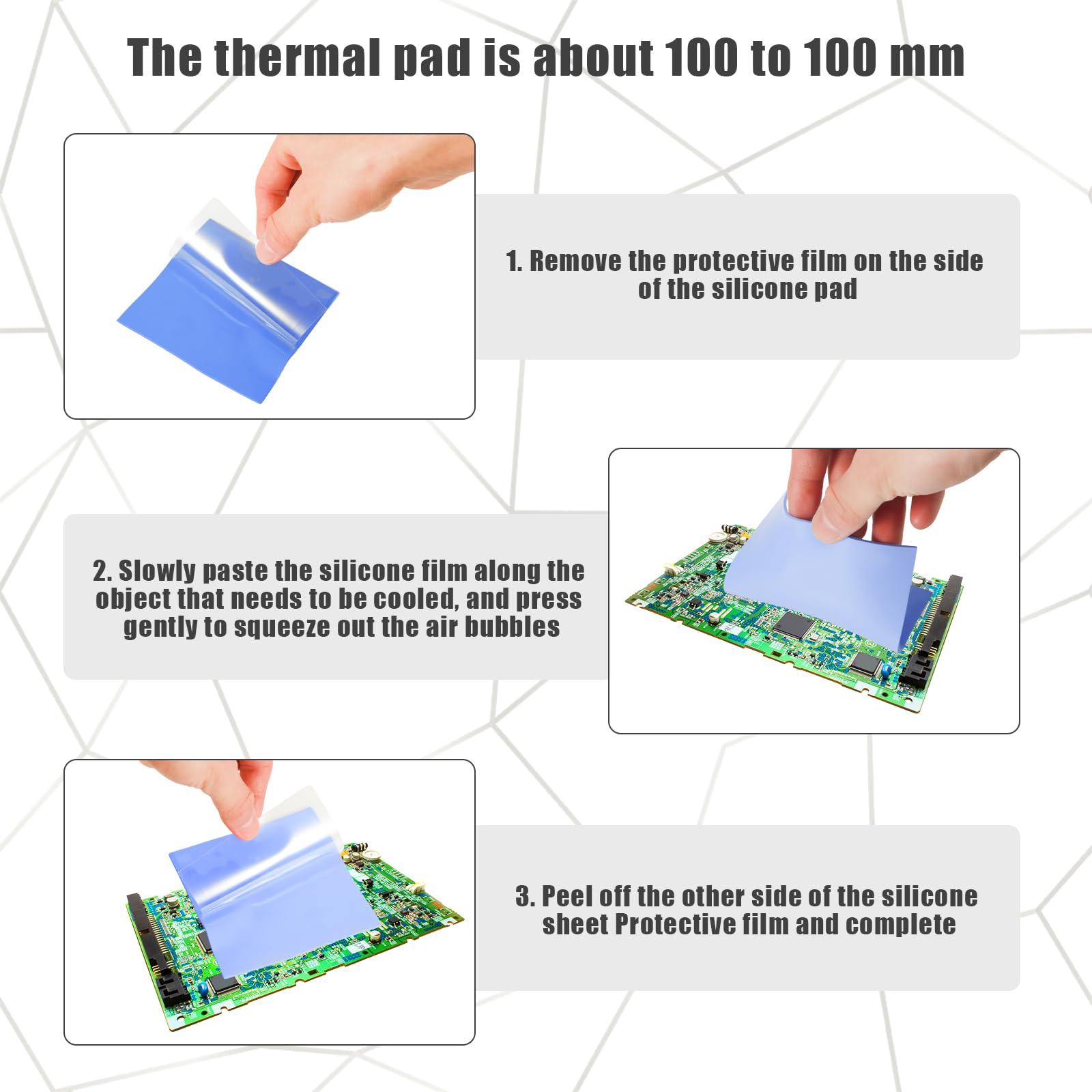 The thermal pad is about 100 to 100 mm

1. Remove the protective film on the side of the silicone pad

2. Slowly paste the silicone film along the object that needs to be cooled, and press gently to squeeze out the air bubbles

3. Peel off the other side of the silicone sheet Protective film and complete