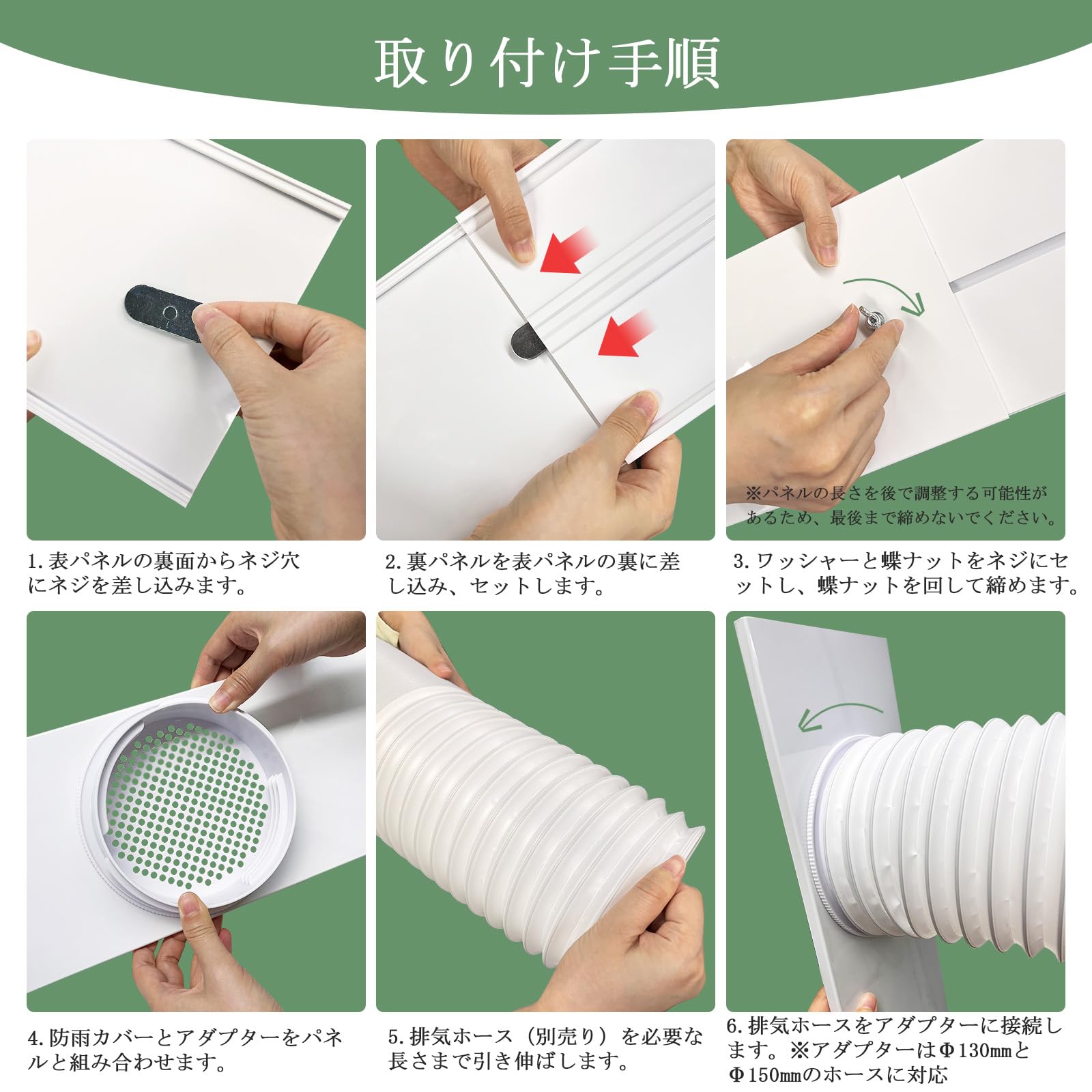 取り付け手順

※パネルの長さを後で調整する可能性があるため、最後まで締めないでください。

1. 表パネルの裏面からネジ穴にネジを差し込みます。

2. 裏パネルを表パネルの裏に差し込み、セットします。

3. ワッシャーと蝶ナットをネジにセットし、蝶ナットを回して締めます。

4. 防雨カバーとアダプターをパネルと組み合わせます。

5. 排気ホース（別売り）を必要な長さまで引き伸ばします。

6. 排気ホースをアダプターに接続します。※アダプターはΦ130㎜とΦ150㎜のホースに対応