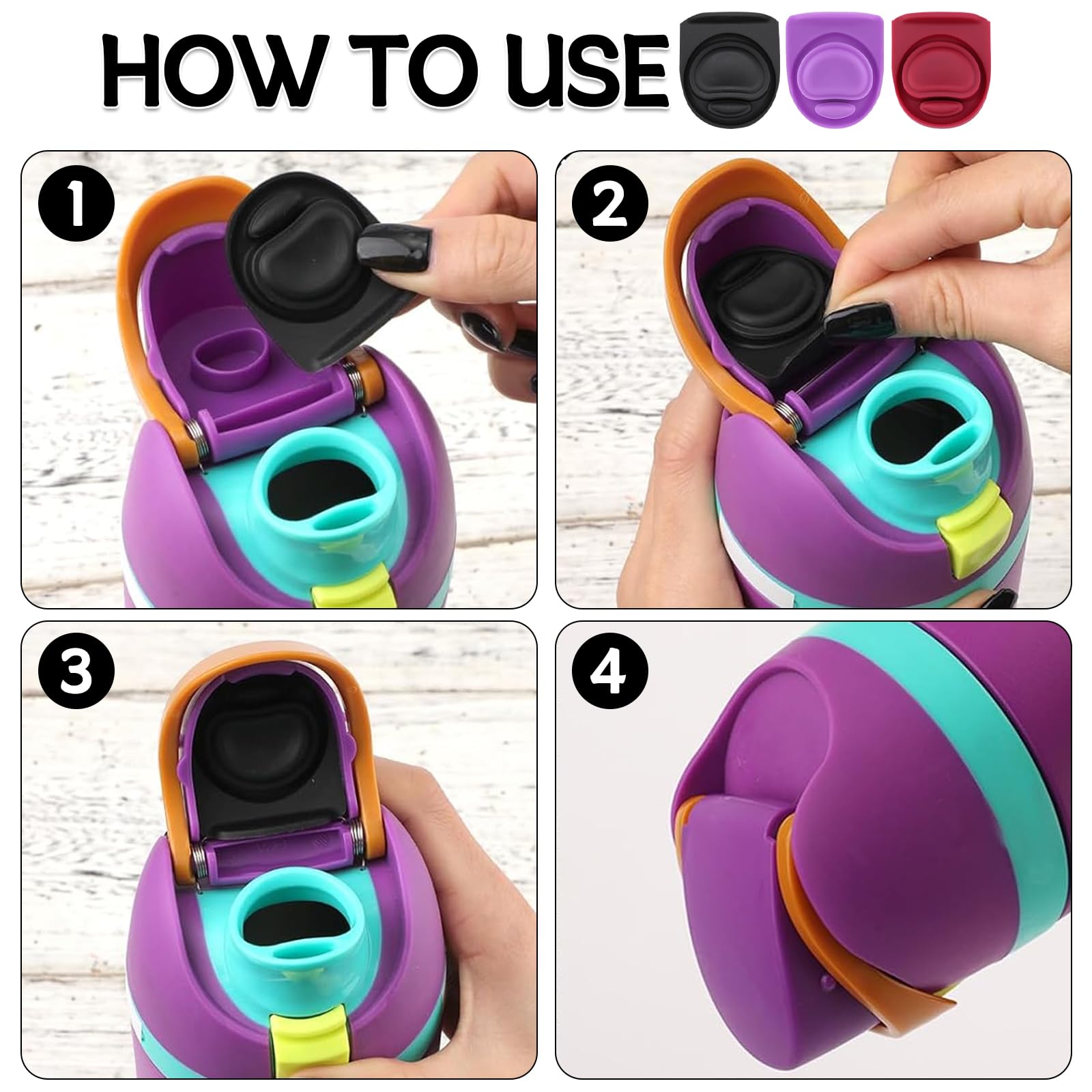 HOW TO USE

1

2

3

4