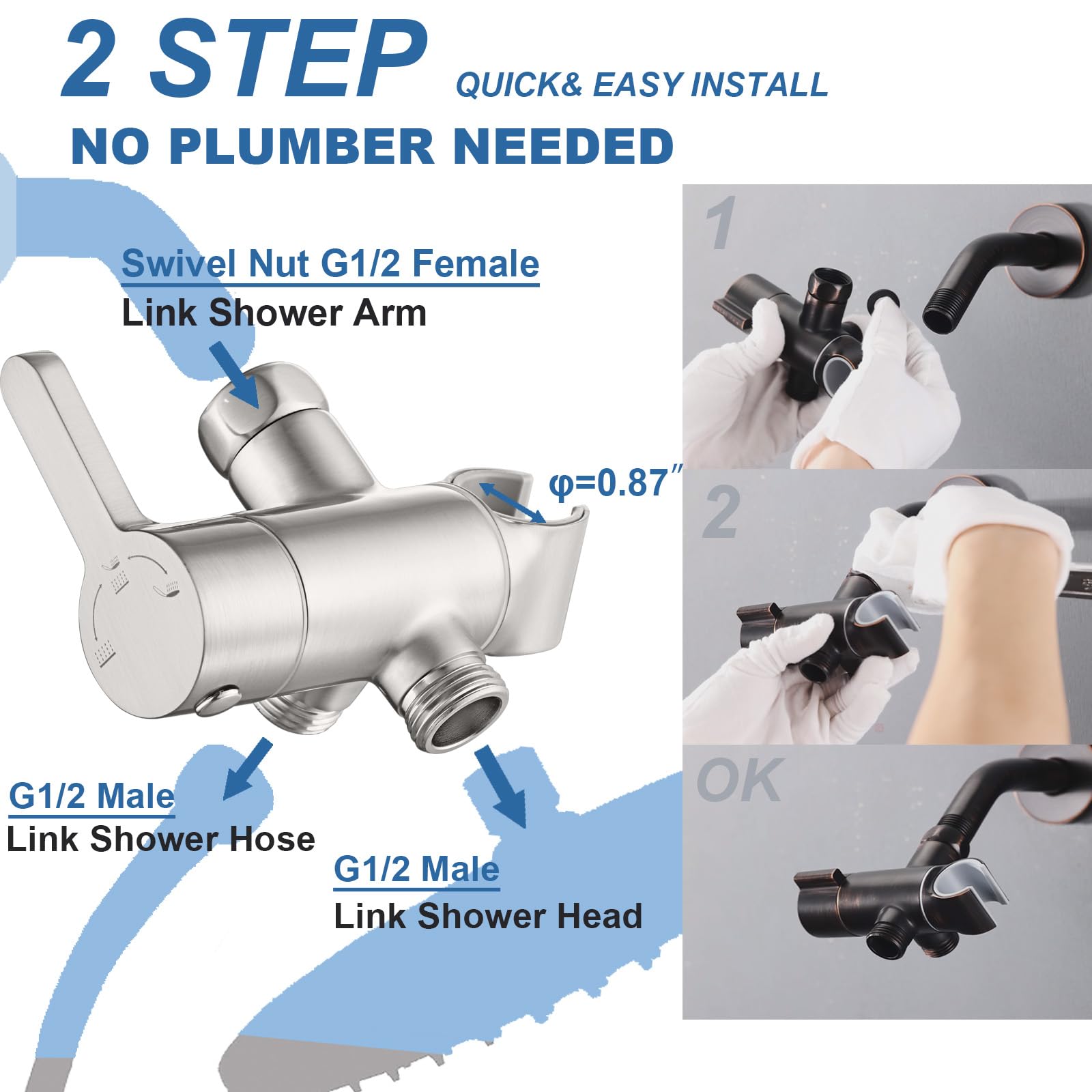 2 STEP QUICK& EASY INSTALL

NO PLUMBER NEEDED

Swivel Nut G1/2 Female
Link Shower Arm

φ=0.87″

G1/2 Male
Link Shower Hose

G1/2 Male
Link Shower Head

1

2

OK