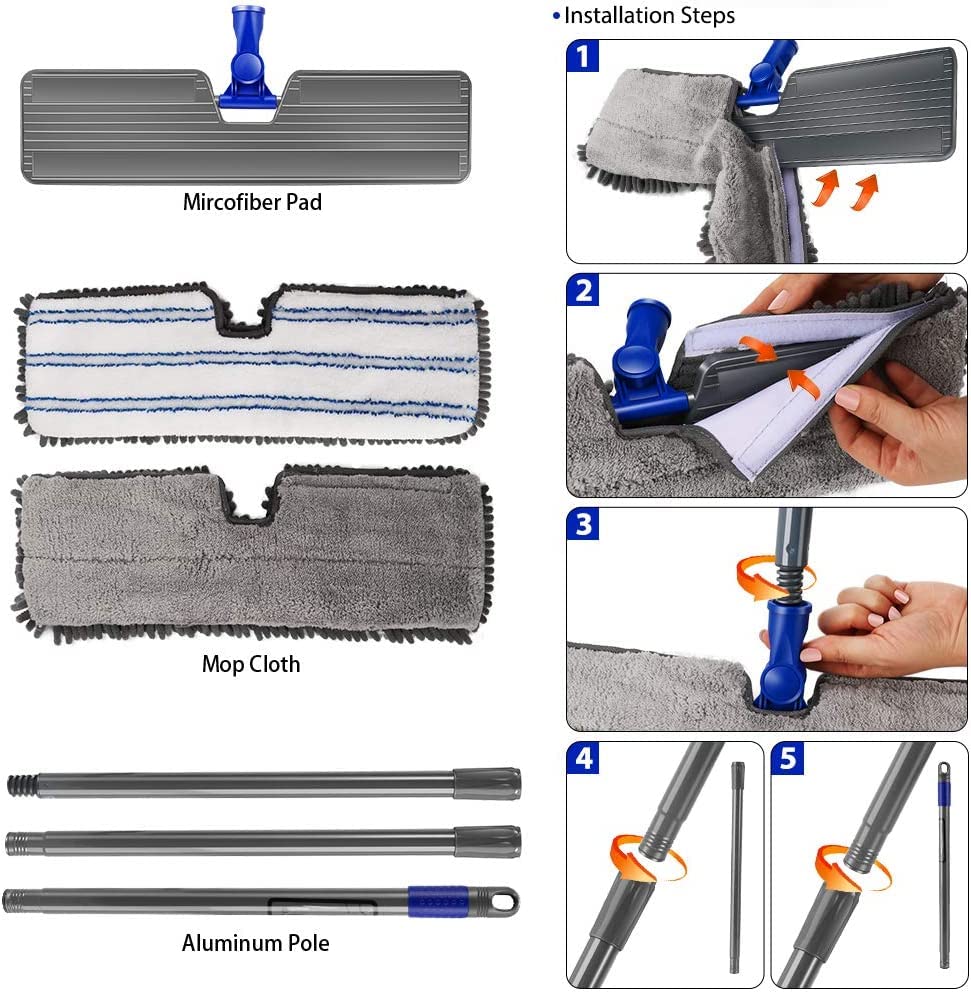 Mircofiber Pad

Mop Cloth

Aluminum Pole

• Installation Steps

1

2

3

4

5