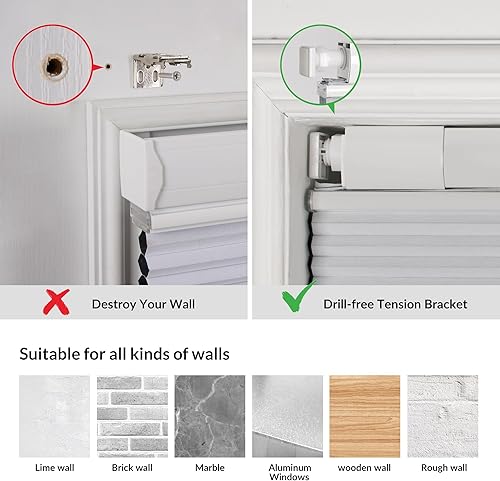 Destroy Your Wall

Drill-free Tension Bracket

Suitable for all kinds of walls

Lime wall

Brick wall

Marble

Aluminum Windows

wooden wall

Rough wall