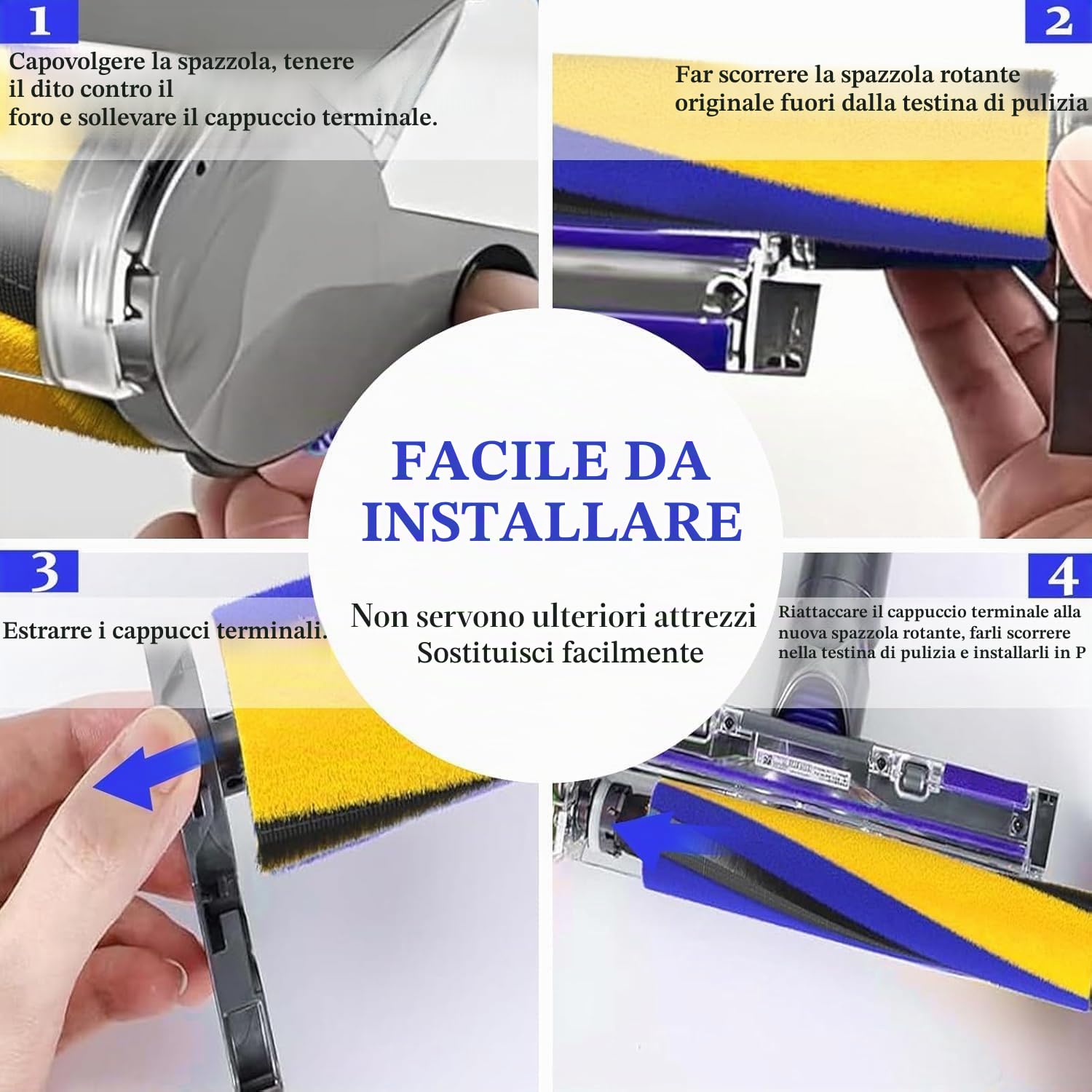 1

Capovolgere la spazzola, tenere il dito contro il foro e sollevare il cappuccio terminale.

2

Far scorrere la spazzola rotante originale fuori dalla testina di pulizia

FACILE DA INSTALLARE

Non servono ulteriori attrezzi
Sostituisci facilmente

3

Estrarre i cappucci terminali.

4

Riattaccare il cappuccio terminale alla nuova spazzola rotante, farli scorrere nella testina di pulizia e installarli in P