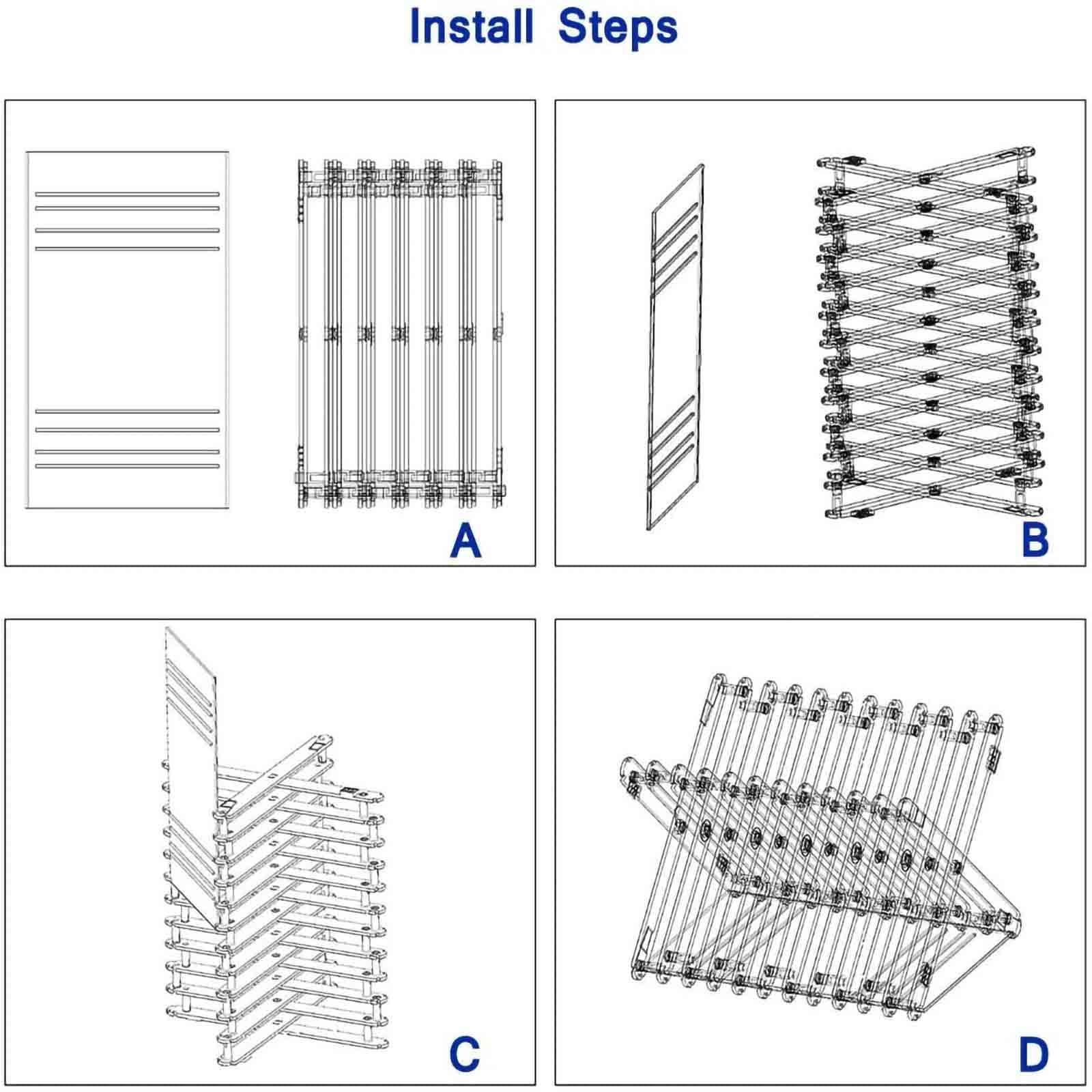 Install Steps

A

B

C

D