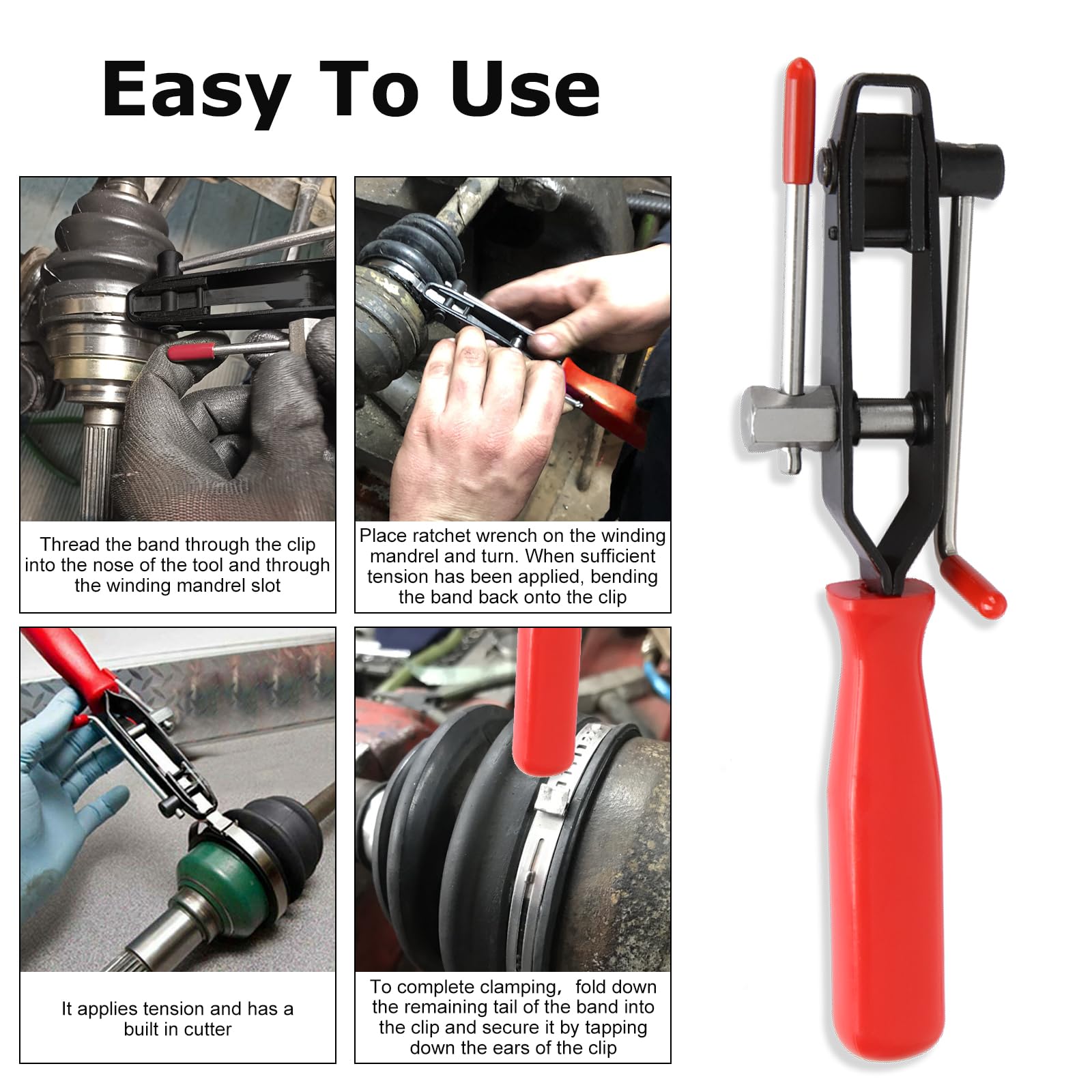 Easy To Use

Thread the band through the clip into the nose of the tool and through the winding mandrel slot

Place ratchet wrench on the winding mandrel and turn. When sufficient tension has been applied, bending the band back onto the clip

It applies tension and has a built in cutter

To complete clamping, fold down the remaining tail of the band into the clip and secure it by tapping down the ears of the clip