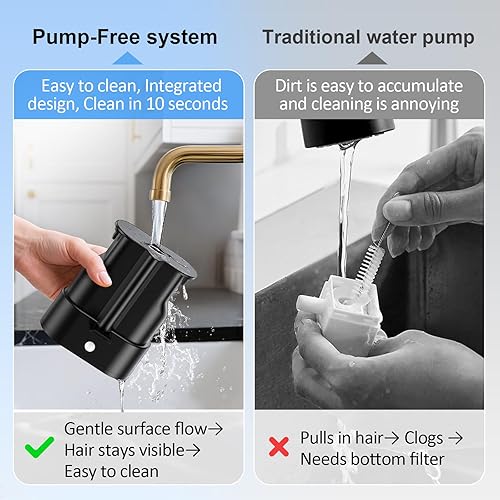 Pump-Free system

Easy to clean, Integrated design, Clean in 10 seconds

Gentle surface flow→
Hair stays visible→
Easy to clean

Traditional water pump

Dirt is easy to accumulate and cleaning is annoying

Pulls in hair→ Clogs →
Needs bottom filter