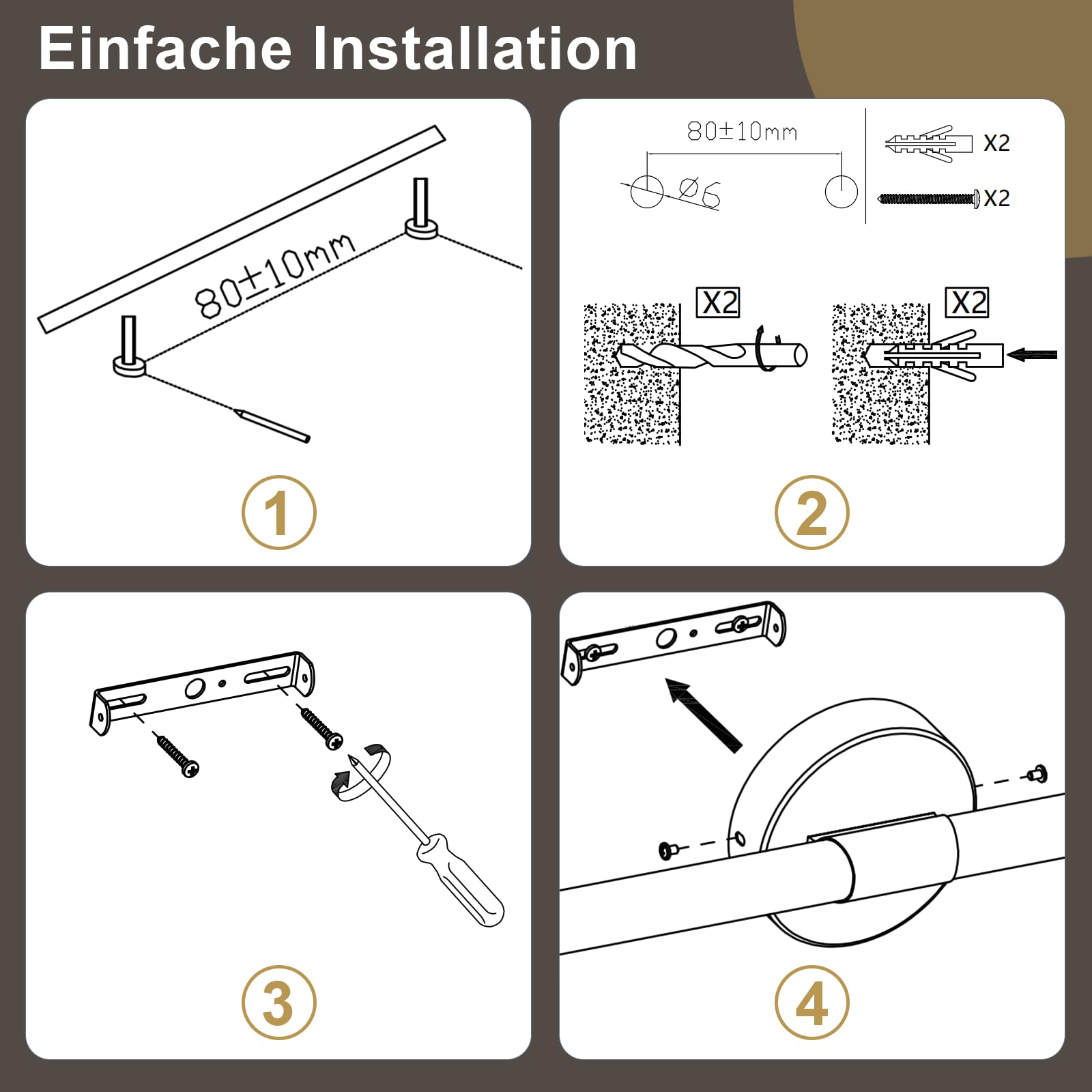 Einfache Installation

80±10mm

1

80±10mm

Ø6

X2

X2

X2

X2

2

3

4