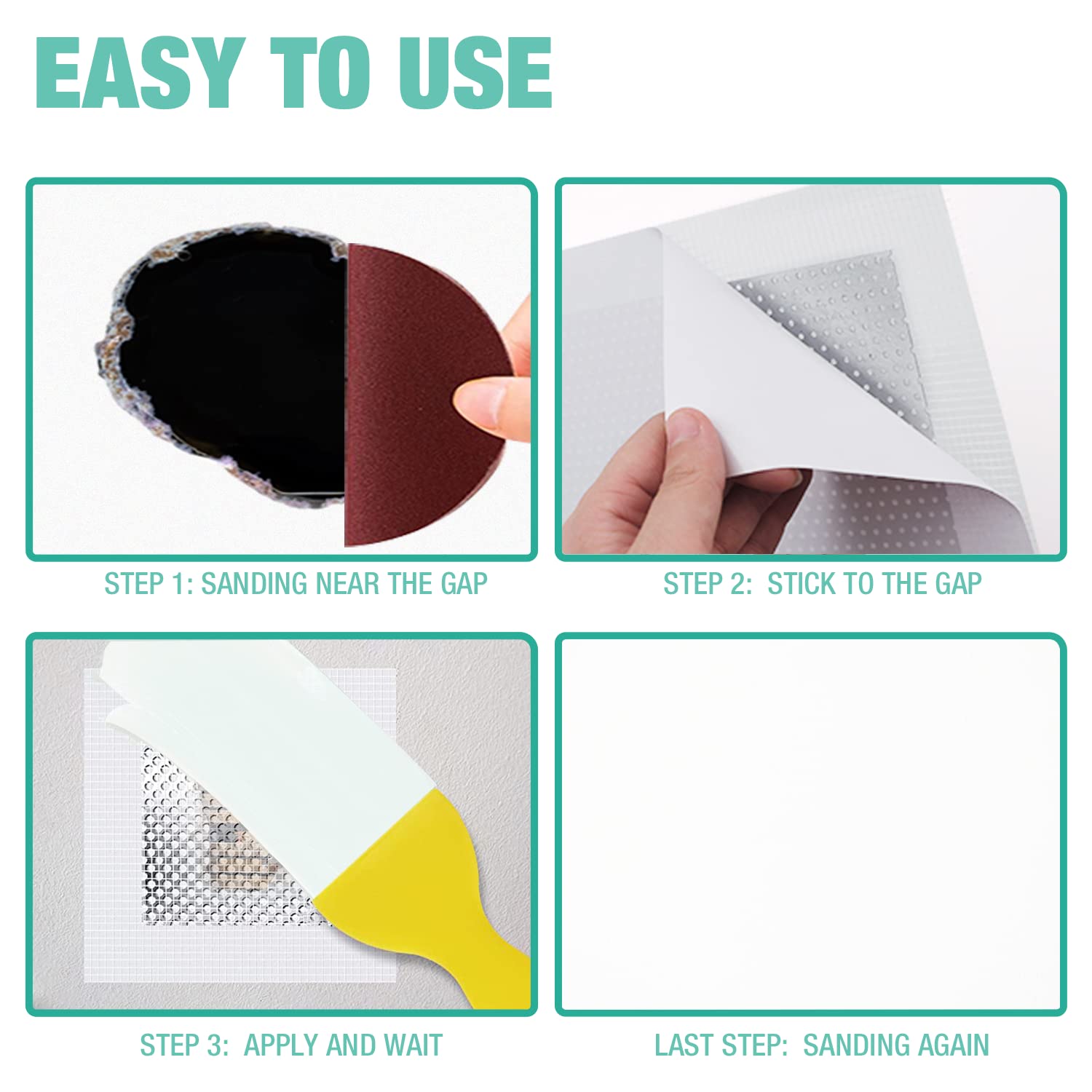 EASY TO USE

STEP 1: SANDING NEAR THE GAP

STEP 2: STICK TO THE GAP

STEP 3: APPLY AND WAIT

LAST STEP: SANDING AGAIN