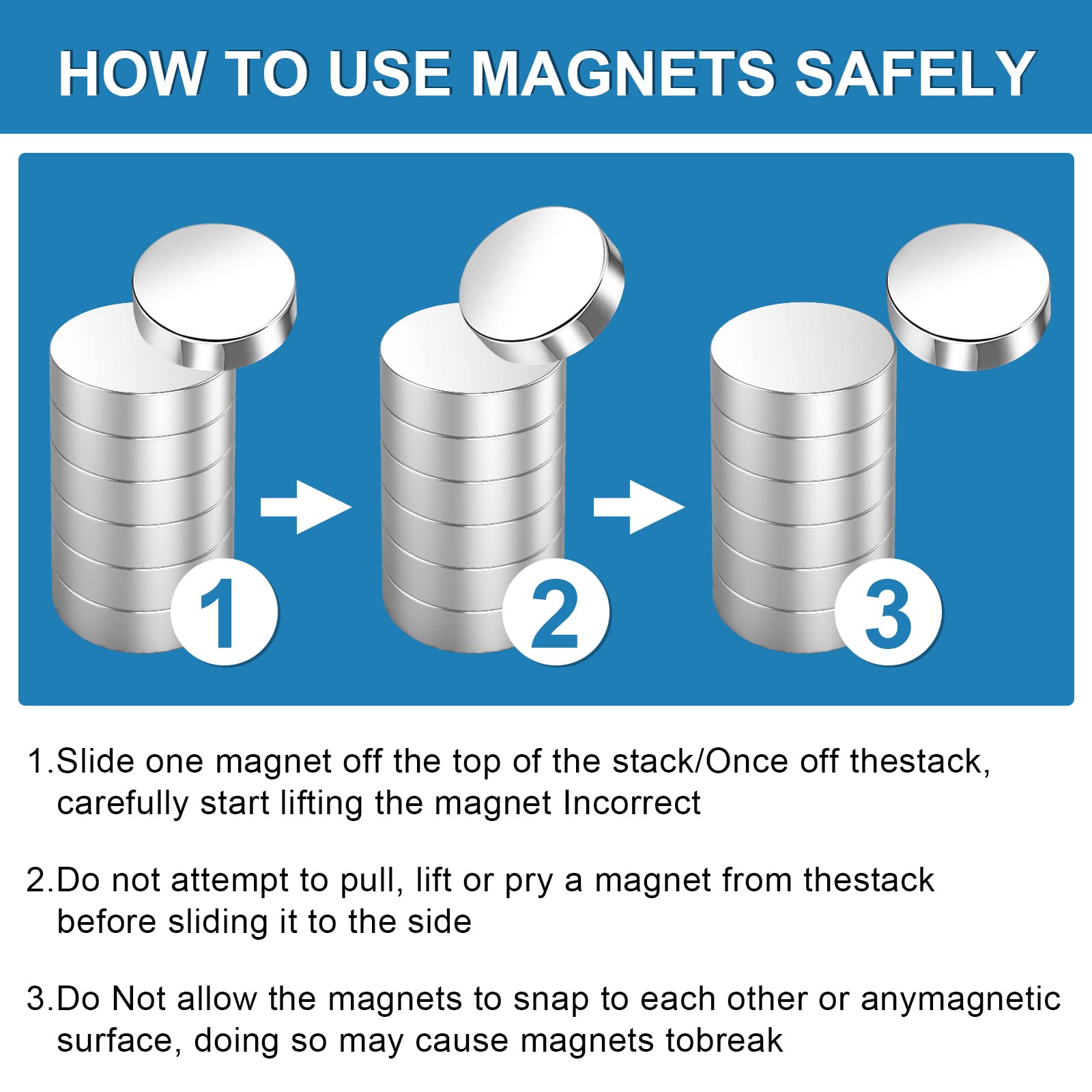 HOW TO USE MAGNETS SAFELY

1

2

3

1.Slide one magnet off the top of the stack/Once off thestack, carefully start lifting the magnet Incorrect

2.Do not attempt to pull, lift or pry a magnet from thestack before sliding it to the side

3.Do Not allow the magnets to snap to each other or anymagnetic surface, doing so may cause magnets tobreak