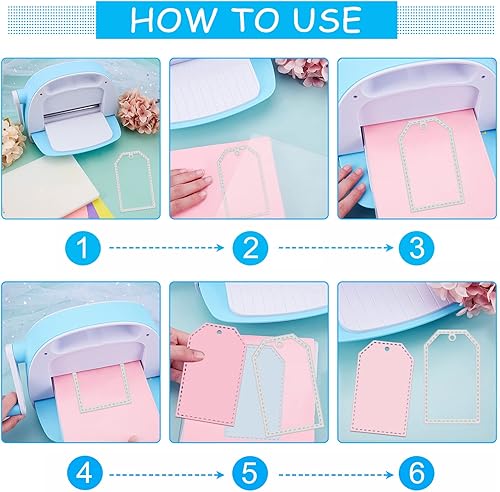 HOW TO USE

1
2
3

4
5
6