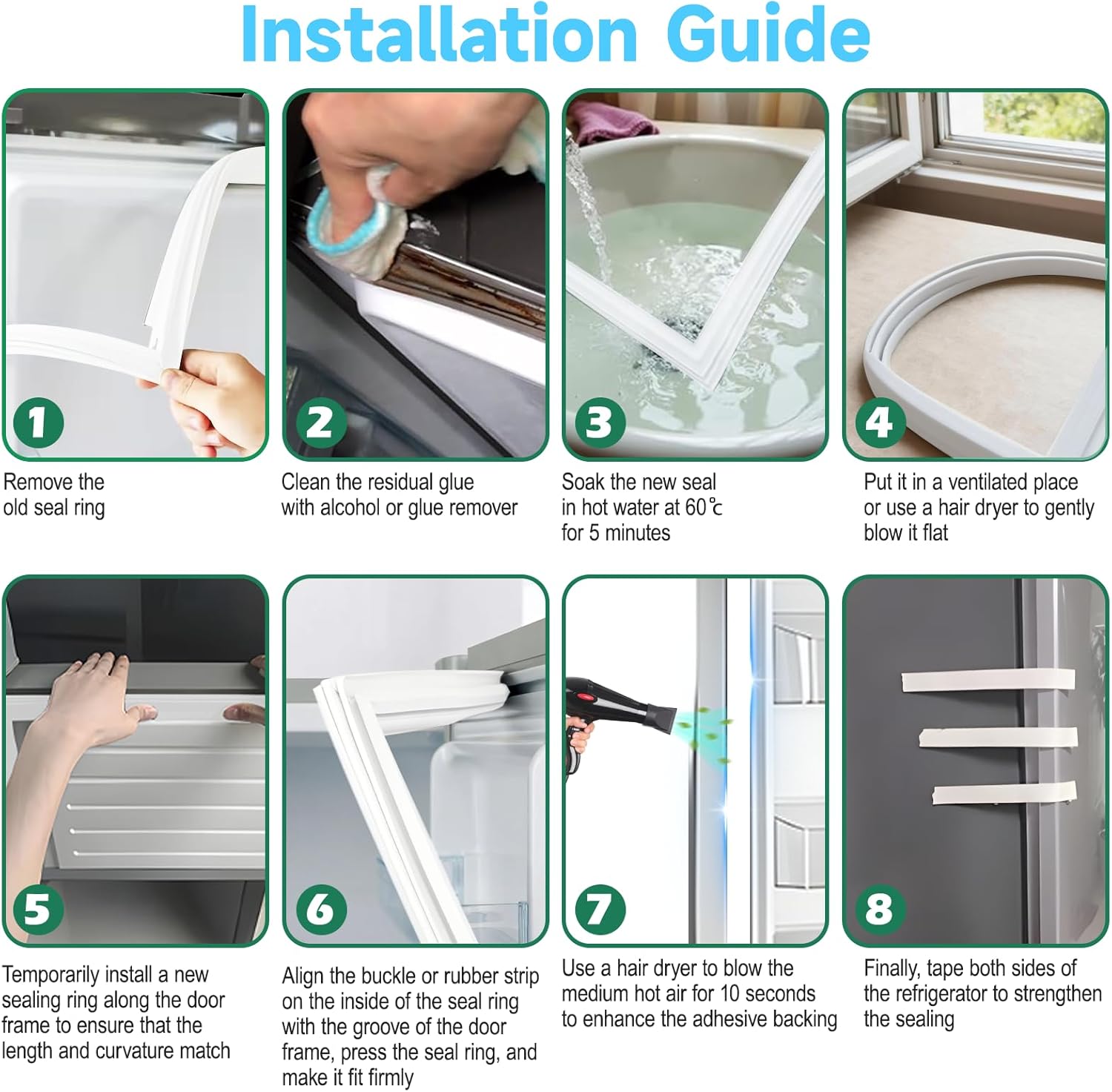 Installation Guide

1
Remove the old seal ring

2
Clean the residual glue with alcohol or glue remover

3
Soak the new seal in hot water at 60℃ for 5 minutes

4
Put it in a ventilated place or use a hair dryer to gently blow it flat

5
Temporarily install a new sealing ring along the door frame to ensure that the length and curvature match

6
Align the buckle or rubber strip on the inside of the seal ring with the groove of the door frame, press the seal ring, and make it fit firmly

7
Use a hair dryer to blow the medium hot air for 10 seconds to enhance the adhesive backing

8
Finally, tape both sides of the refrigerator to strengthen the sealing