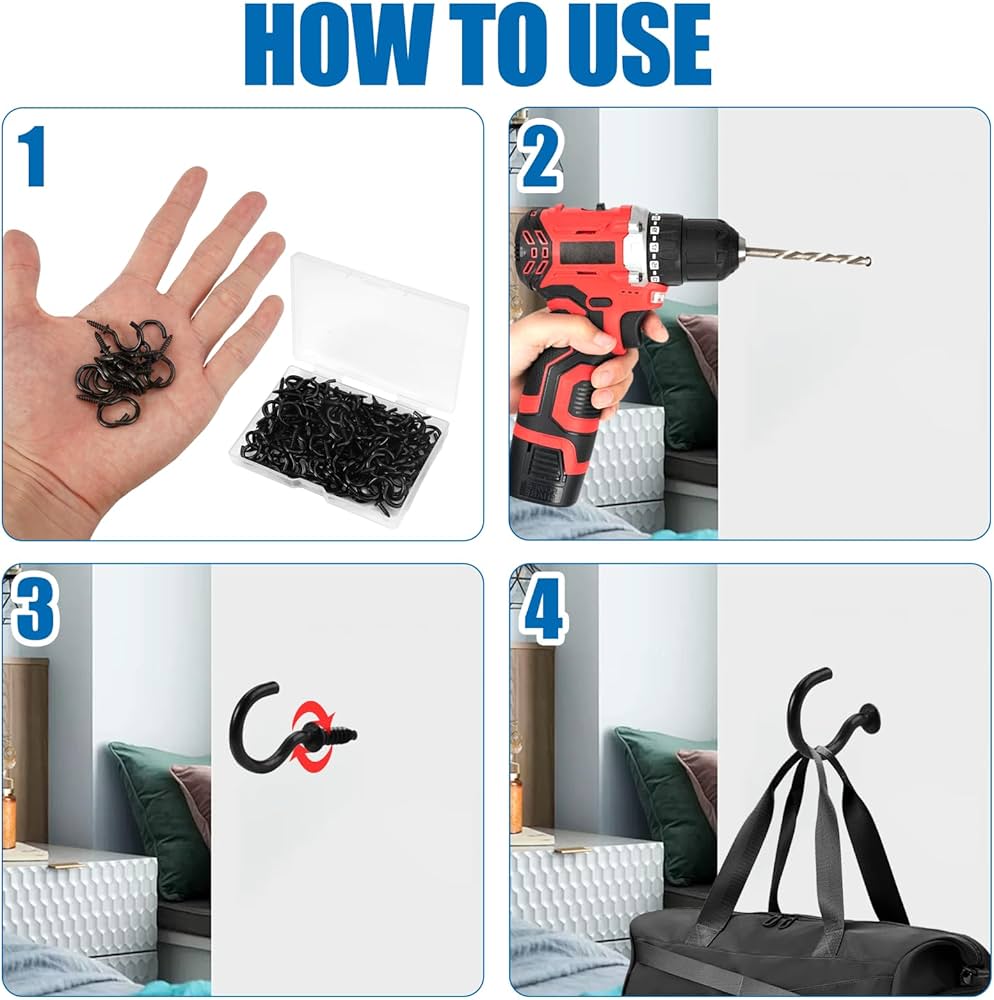 HOW TO USE

1

2

3

4