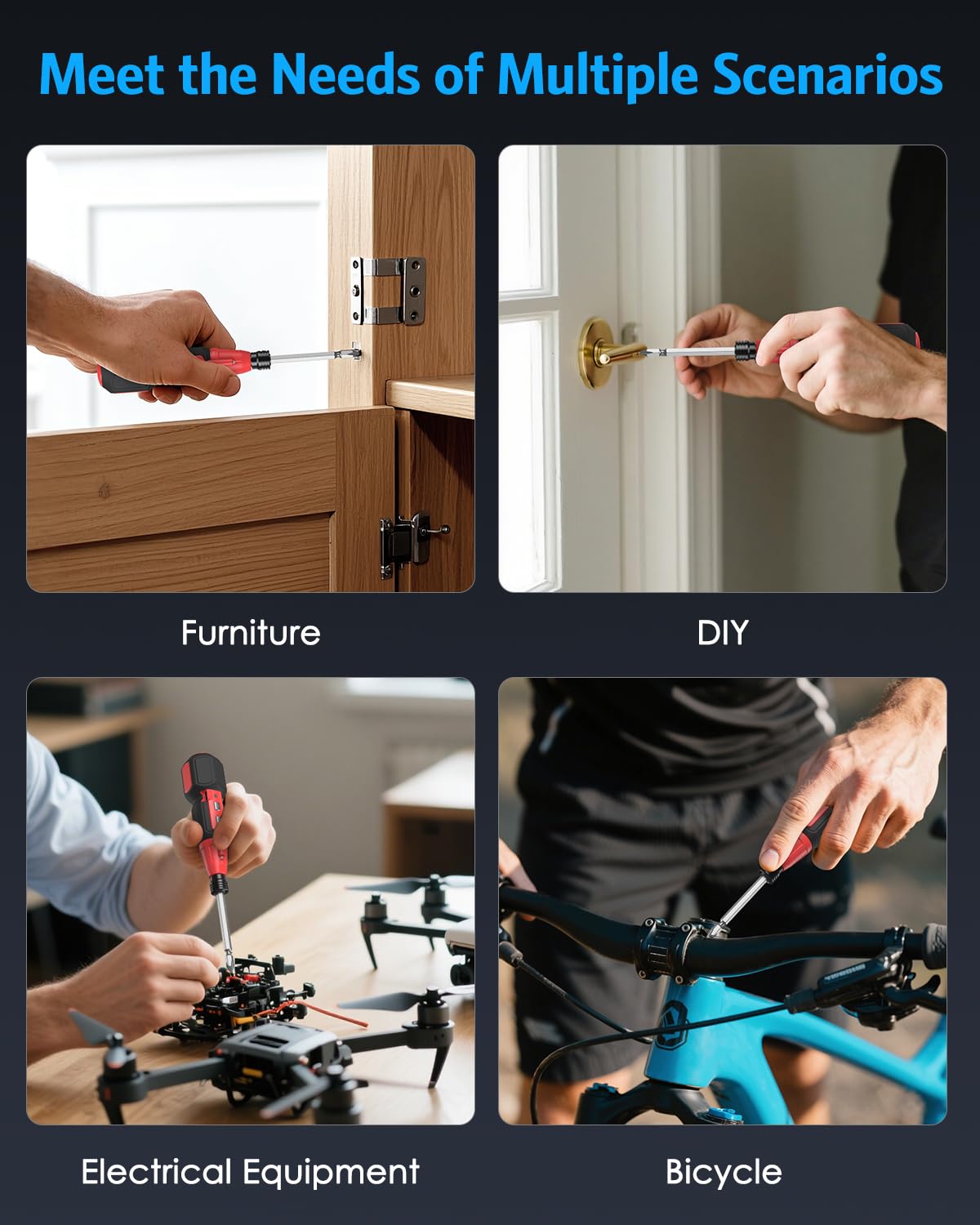 Meet the Needs of Multiple Scenarios

Furniture

DIY

Electrical Equipment

Bicycle