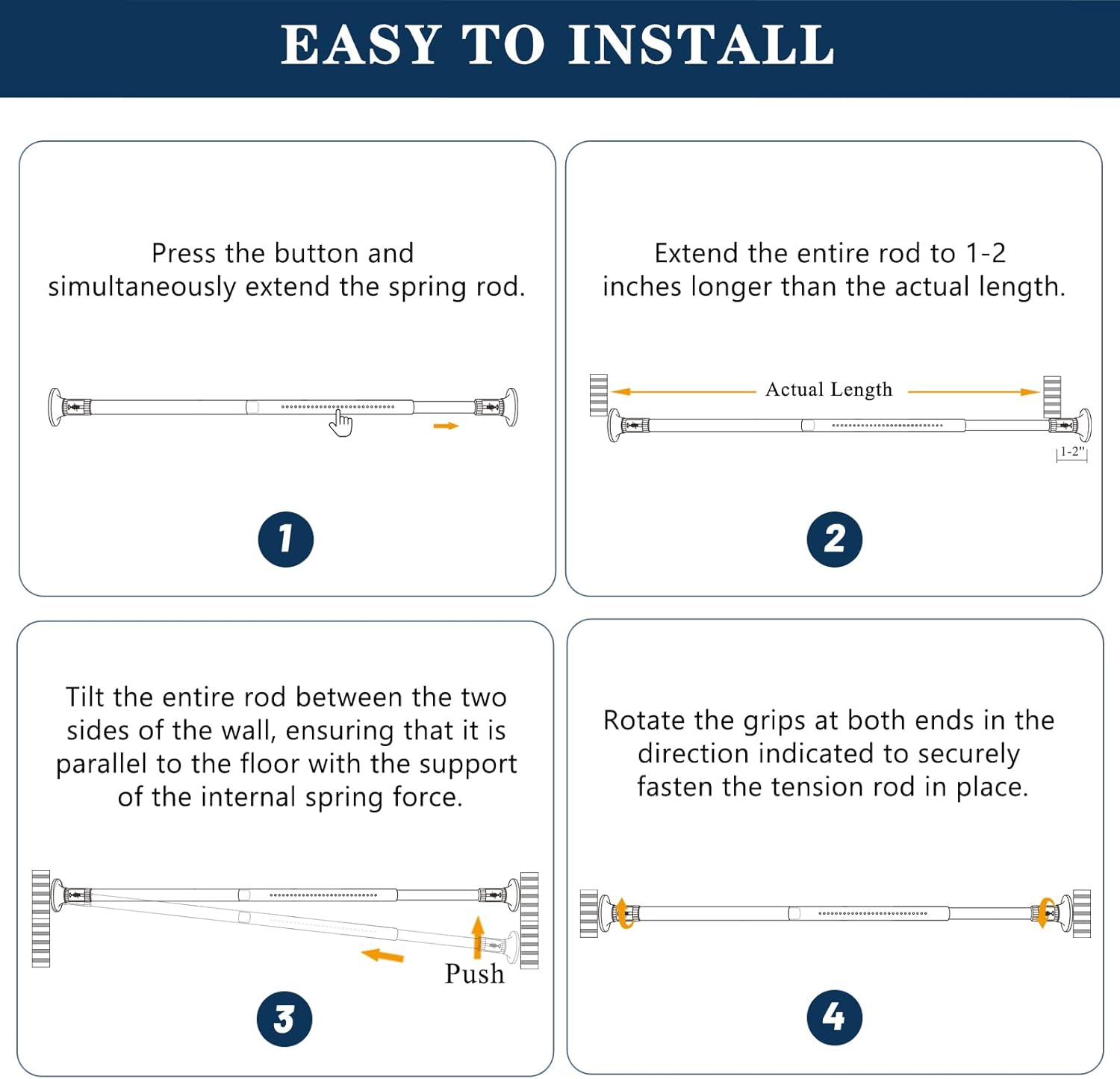 EASY TO INSTALL

Press the button and simultaneously extend the spring rod.

1

Extend the entire rod to 1-2 inches longer than the actual length.

Actual Length

1-2"

2

Tilt the entire rod between the two sides of the wall, ensuring that it is parallel to the floor with the support of the internal spring force.

Push

3

Rotate the grips at both ends in the direction indicated to securely fasten the tension rod in place.

4