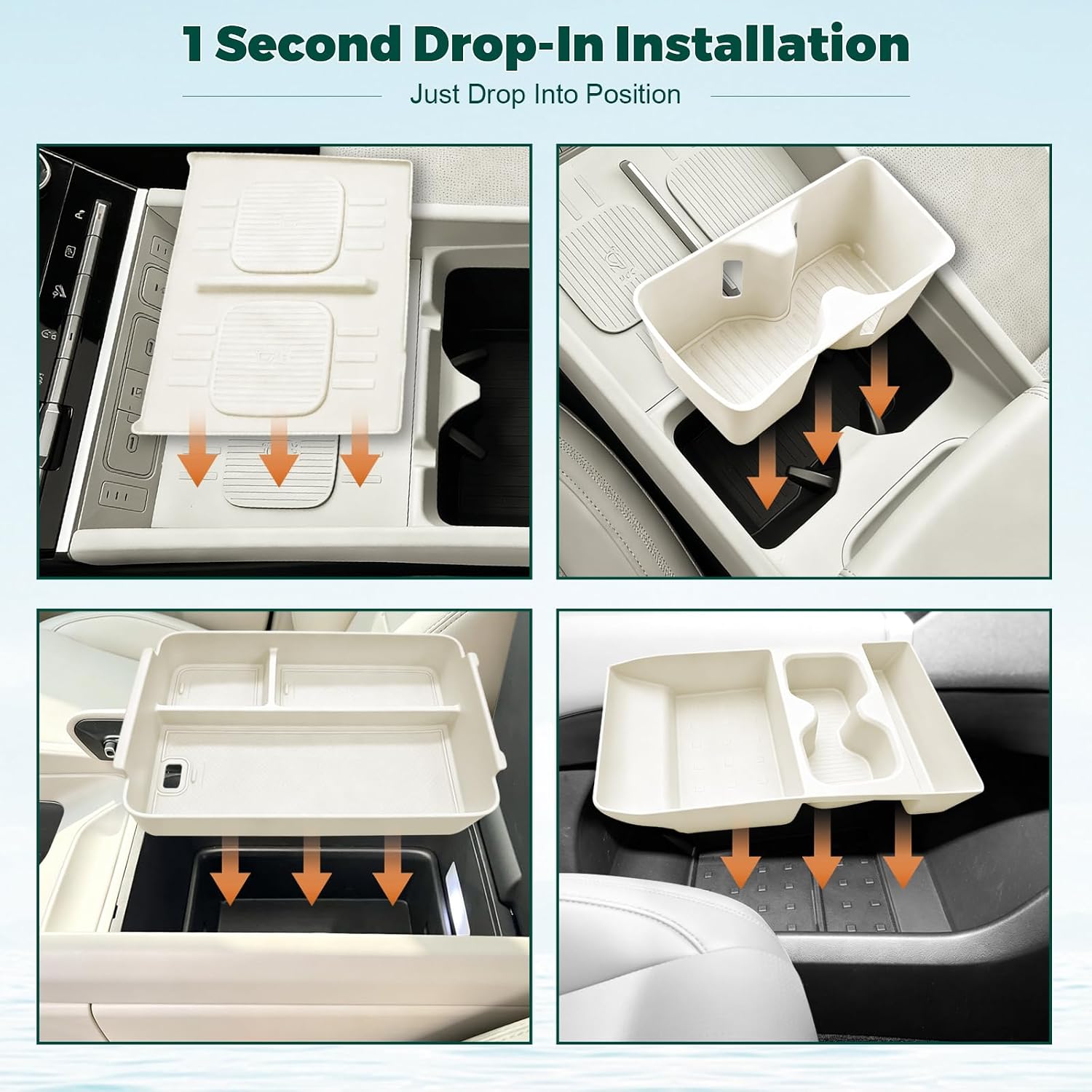 1 Second Drop-In Installation

Just Drop Into Position