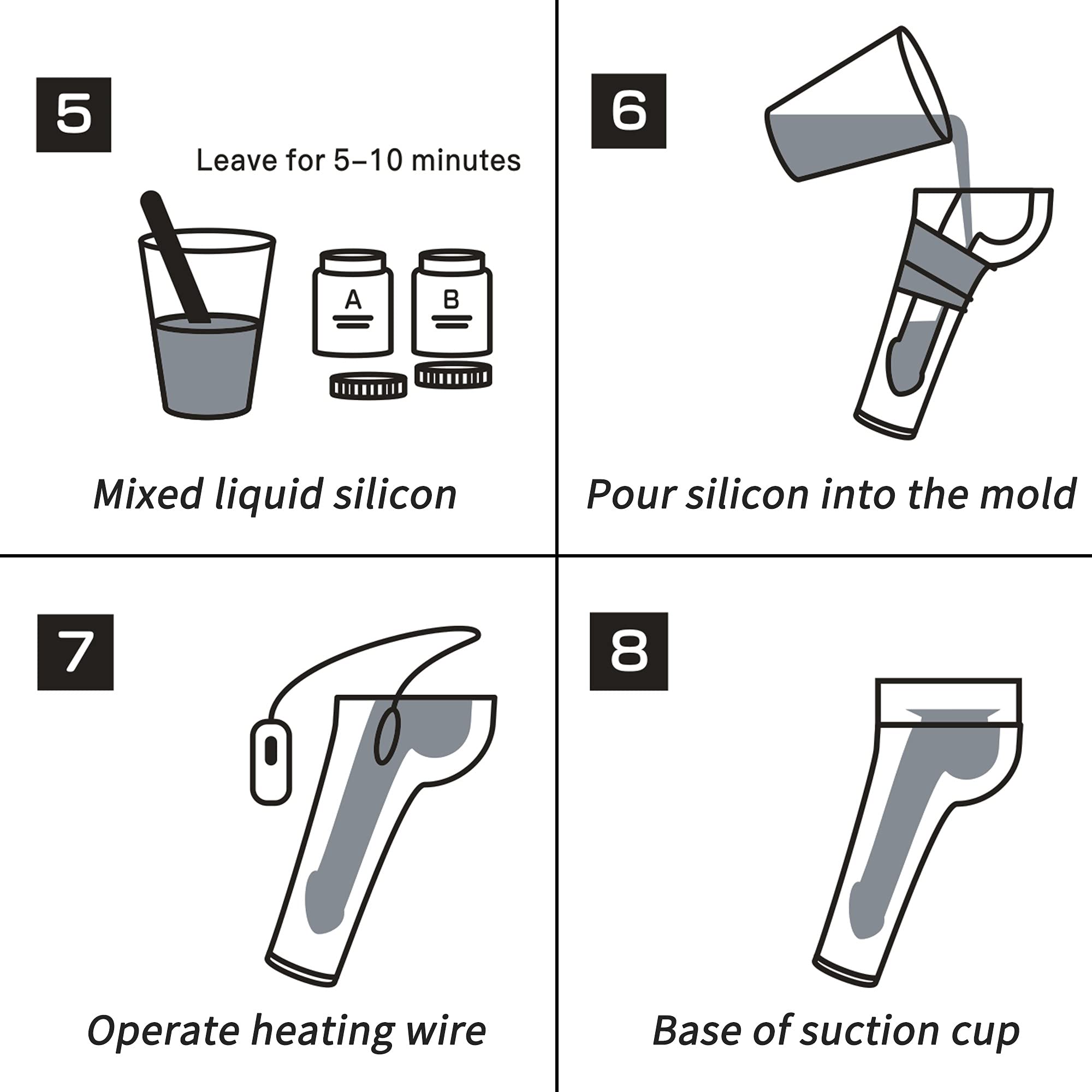 5

Leave for 5–10 minutes

A

B

Mixed liquid silicon

6

Pour silicon into the mold

7

Operate heating wire

8

Base of suction cup