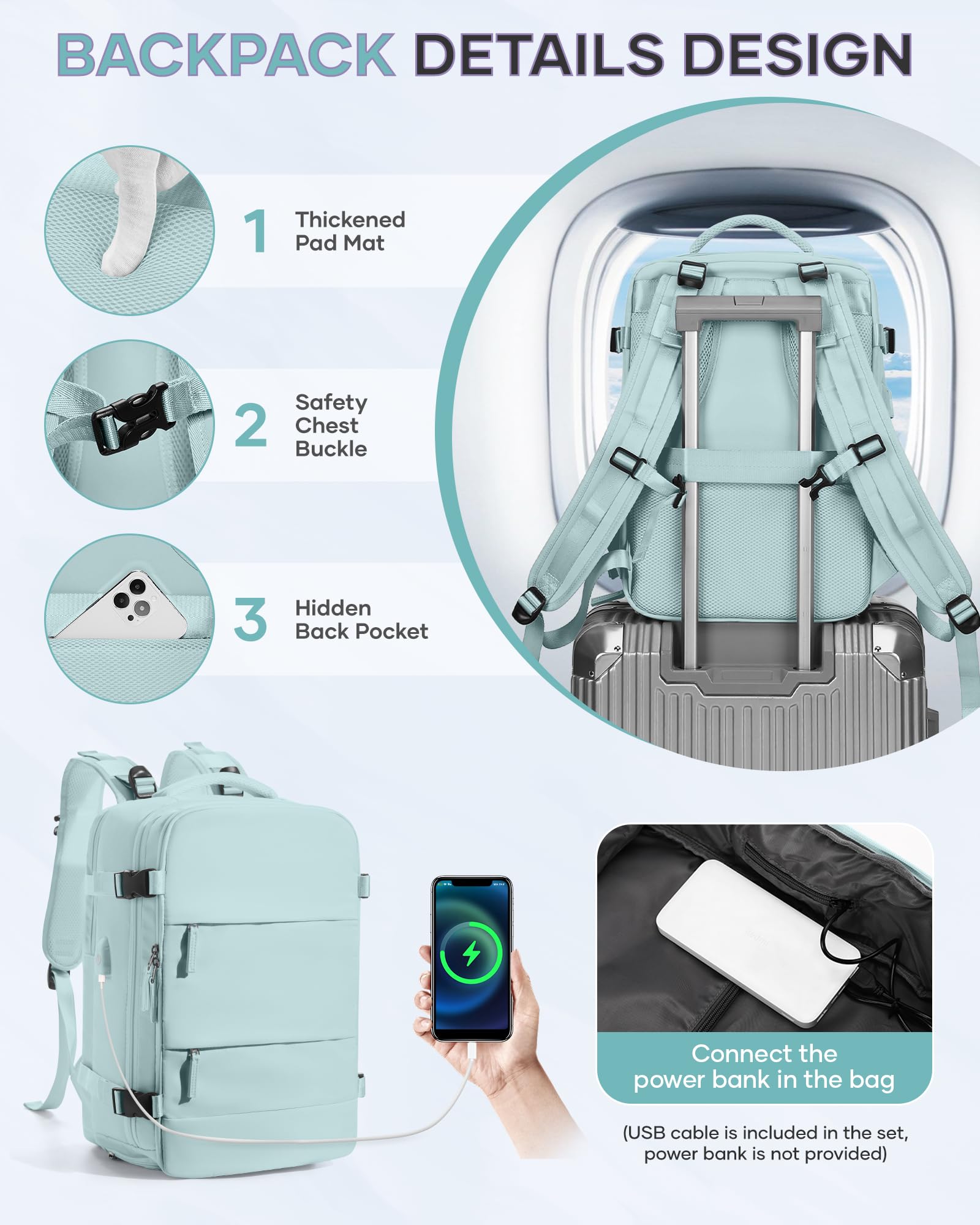 BACKPACK DETAILS DESIGN

1 Thickened Pad Mat

2 Safety Chest Buckle

3 Hidden Back Pocket

Connect the power bank in the bag

(USB cable is included in the set, power bank is not provided)