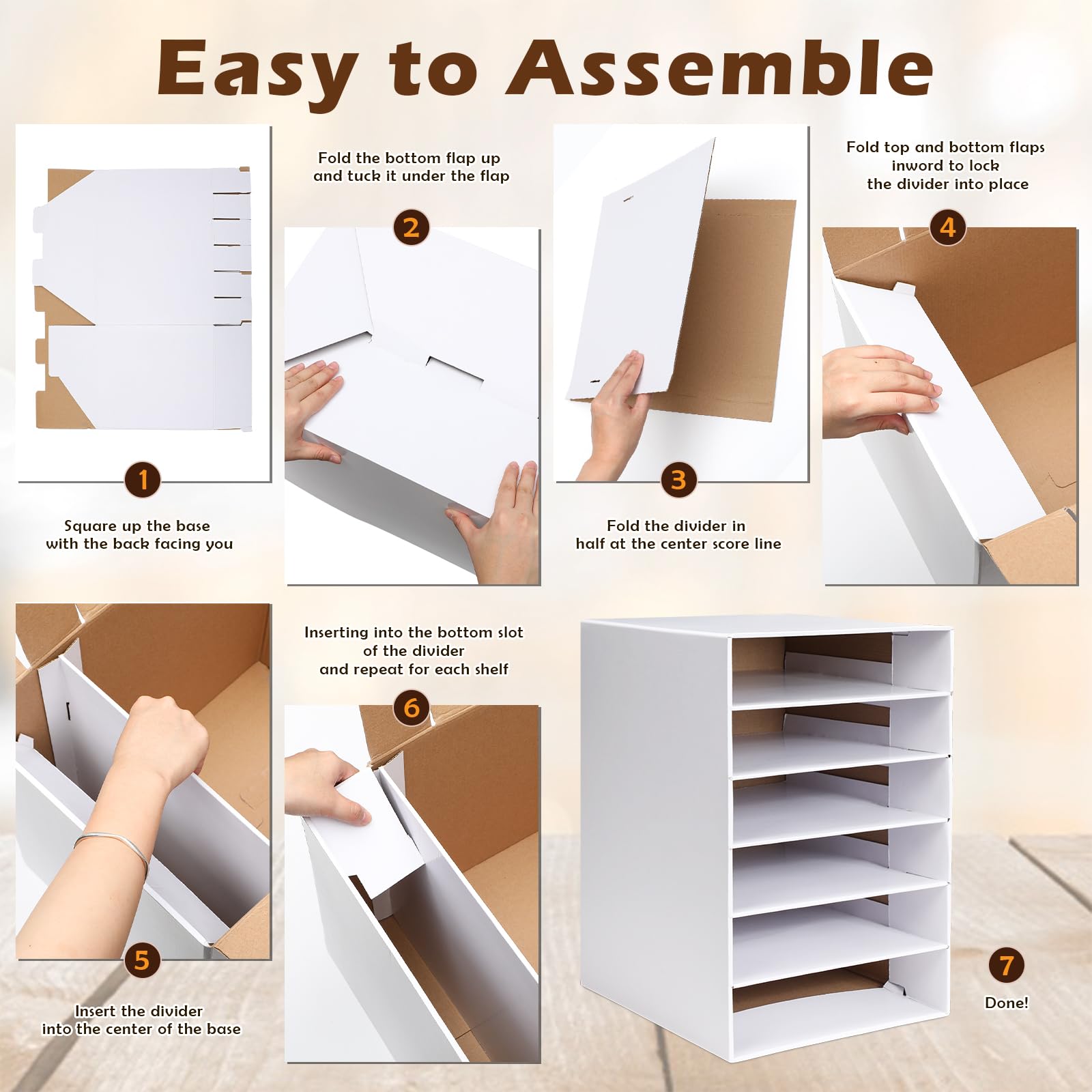 Easy to Assemble

1

Square up the base with the back facing you

Fold the bottom flap up and tuck it under the flap

2

3

Fold the divider in half at the center score line

Fold top and bottom flaps inword to lock the divider into place

4

5

Insert the divider into the center of the base

Inserting into the bottom slot of the divider and repeat for each shelf

6

7

Done!