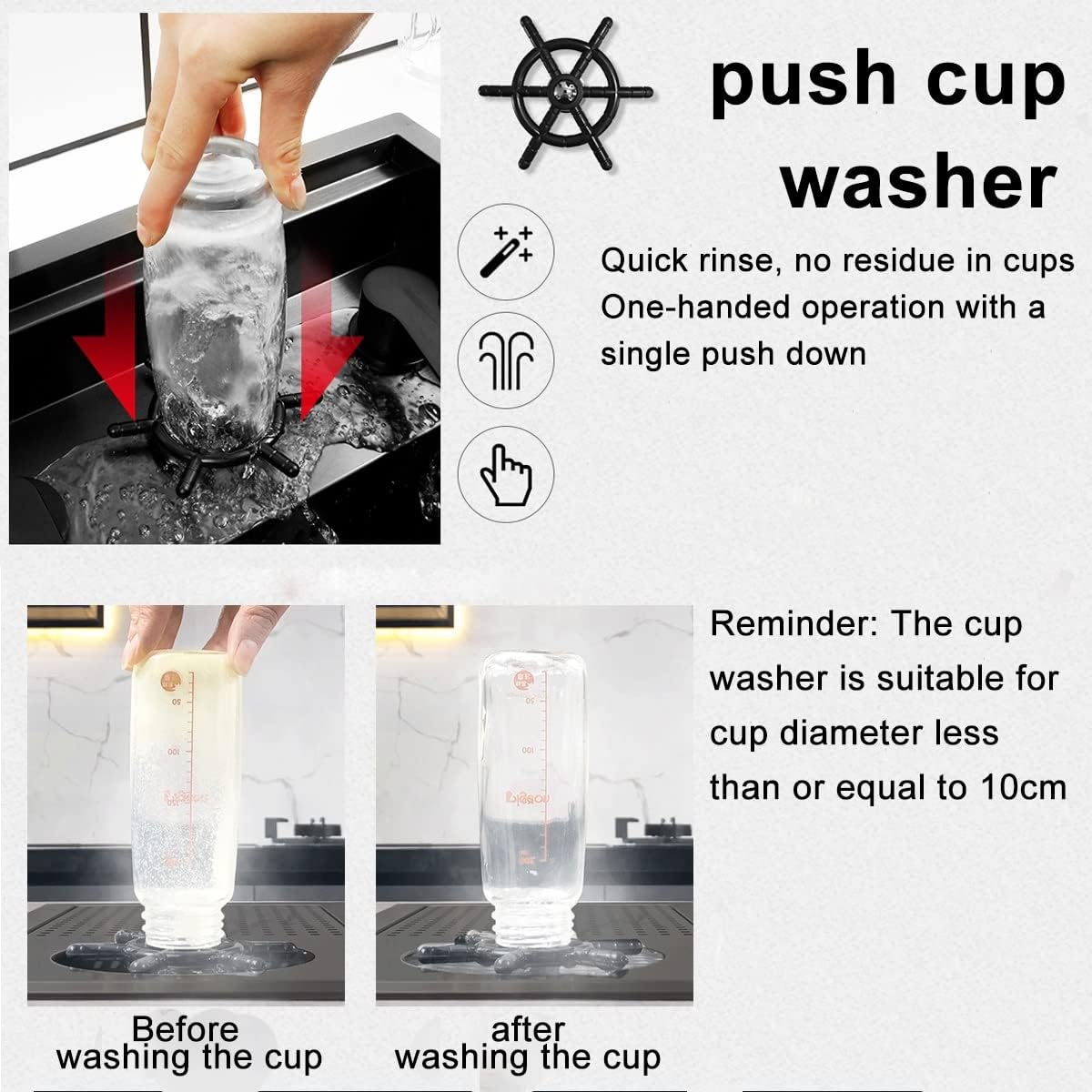 push cup washer

Quick rinse, no residue in cups
One-handed operation with a single push down

Reminder: The cup washer is suitable for cup diameter less than or equal to 10cm

Before washing the cup

after washing the cup