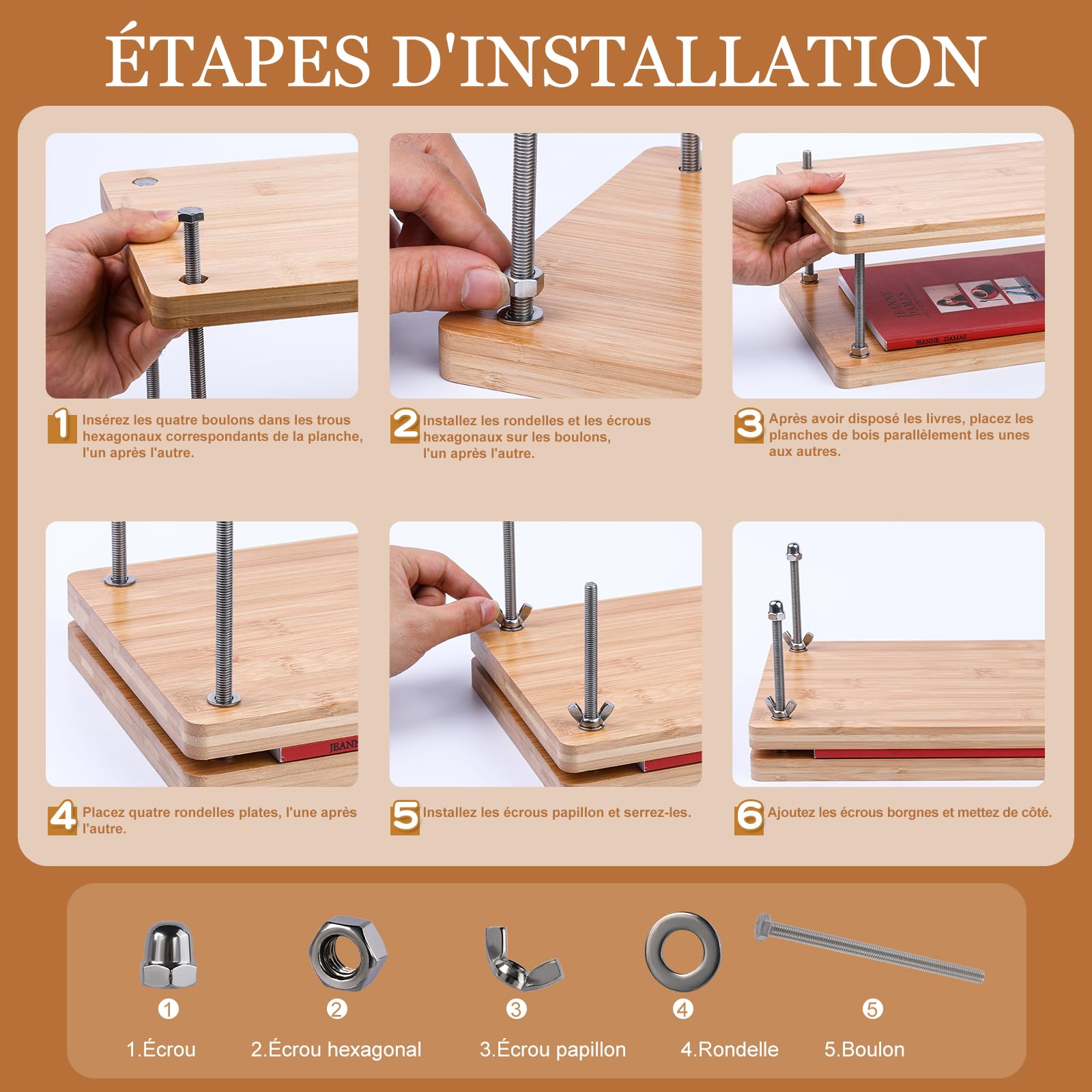 ÉTAPES D'INSTALLATION

JEANNE DAMAS

JEANNE DAMAS

1 Insérez les quatre boulons dans les trous hexagonaux correspondants de la planche, l'un après l'autre.

2 Installez les rondelles et les écrous hexagonaux sur les boulons, l'un après l'autre.

3 Après avoir disposé les livres, placez les planches de bois parallèlement les unes aux autres.

JEANN

4 Placez quatre rondelles plates, l'une après l'autre.

5 Installez les écrous papillon et serrez-les.

6 Ajoutez les écrous borgnes et mettez de côté.

①
1.Écrou

②
2.Écrou hexagonal

③
3.Écrou papillon

④
4.Rondelle

⑤
5.Boulon