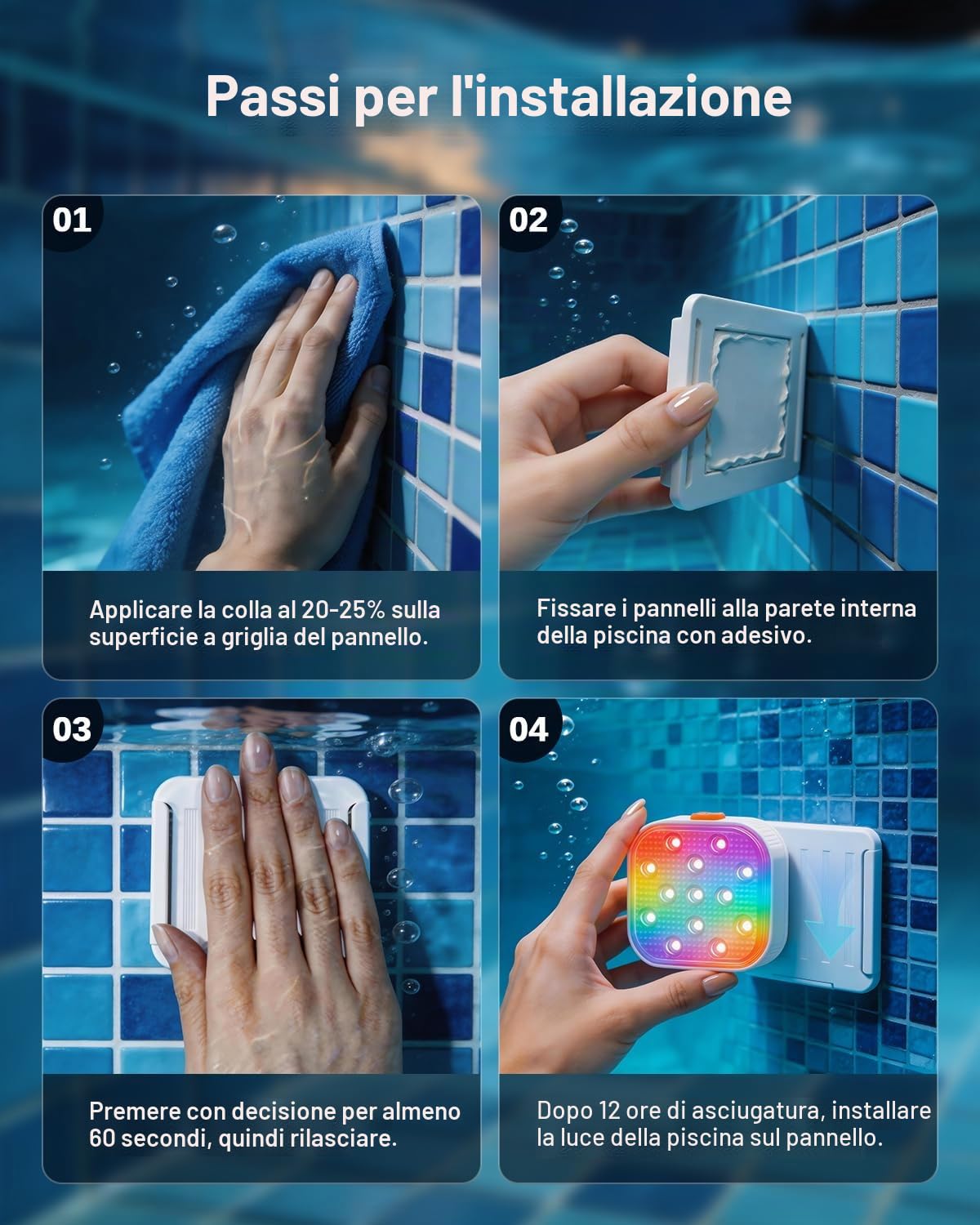 Passi per l'installazione

01

Applicare la colla al 20-25% sulla superficie a griglia del pannello.

02

Fissare i pannelli alla parete interna della piscina con adesivo.

03

Premere con decisione per almeno 60 secondi, quindi rilasciare.

04

Dopo 12 ore di asciugatura, installare la luce della piscina sul pannello.