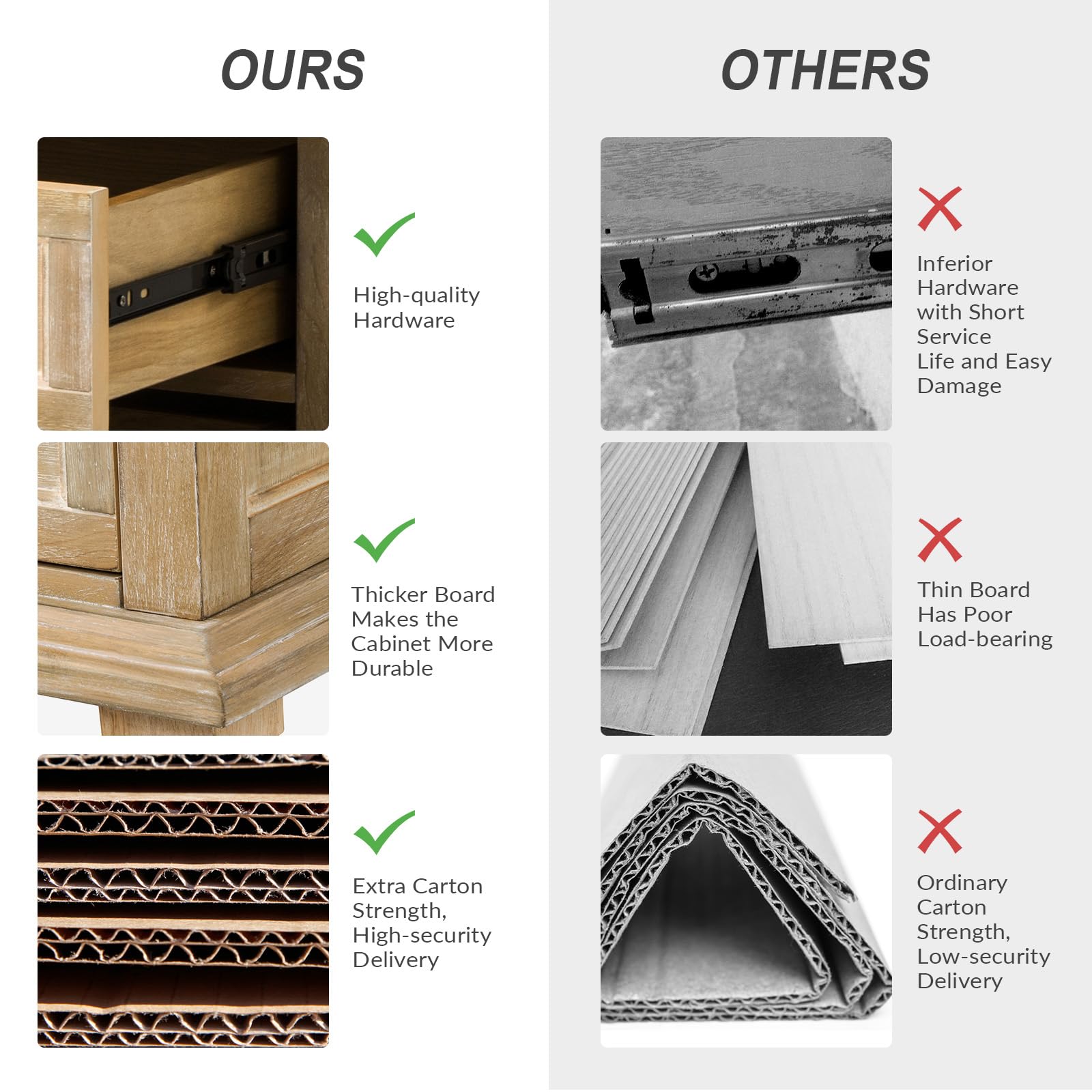 OURS

High-quality Hardware

Thicker Board Makes the Cabinet More Durable

Extra Carton Strength, High-security Delivery

OTHERS

Inferior Hardware with Short Service Life and Easy Damage

Thin Board Has Poor Load-bearing

Ordinary Carton Strength, Low-security Delivery