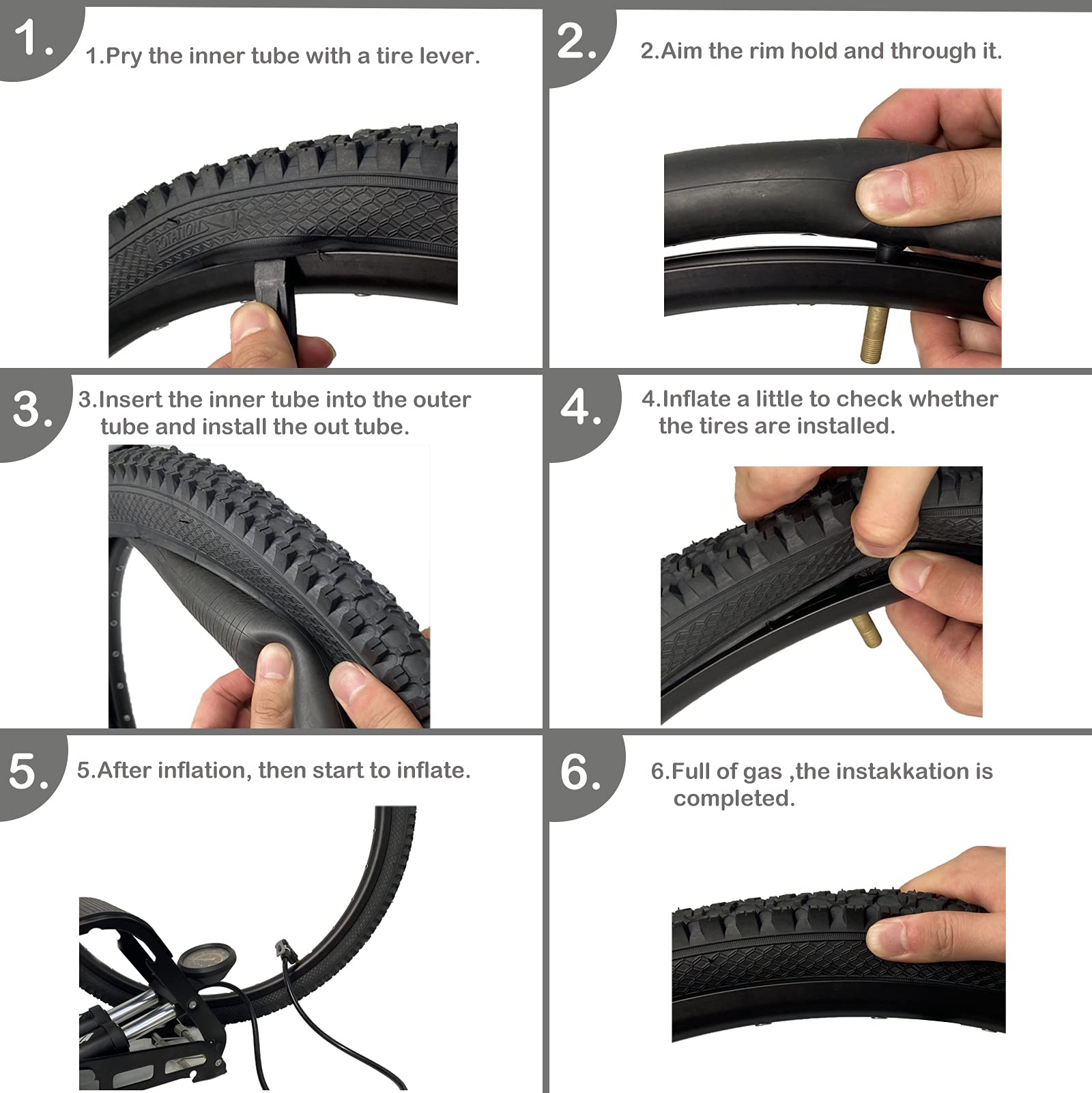 1.

1.Pry the inner tube with a tire lever.

ROTATION

2.

2.Aim the rim hold and through it.

3.

3.Insert the inner tube into the outer tube and install the out tube.

4.

4.Inflate a little to check whether the tires are installed.

5.

5.After inflation, then start to inflate.

6.

6.Full of gas ,the instakkation is completed.