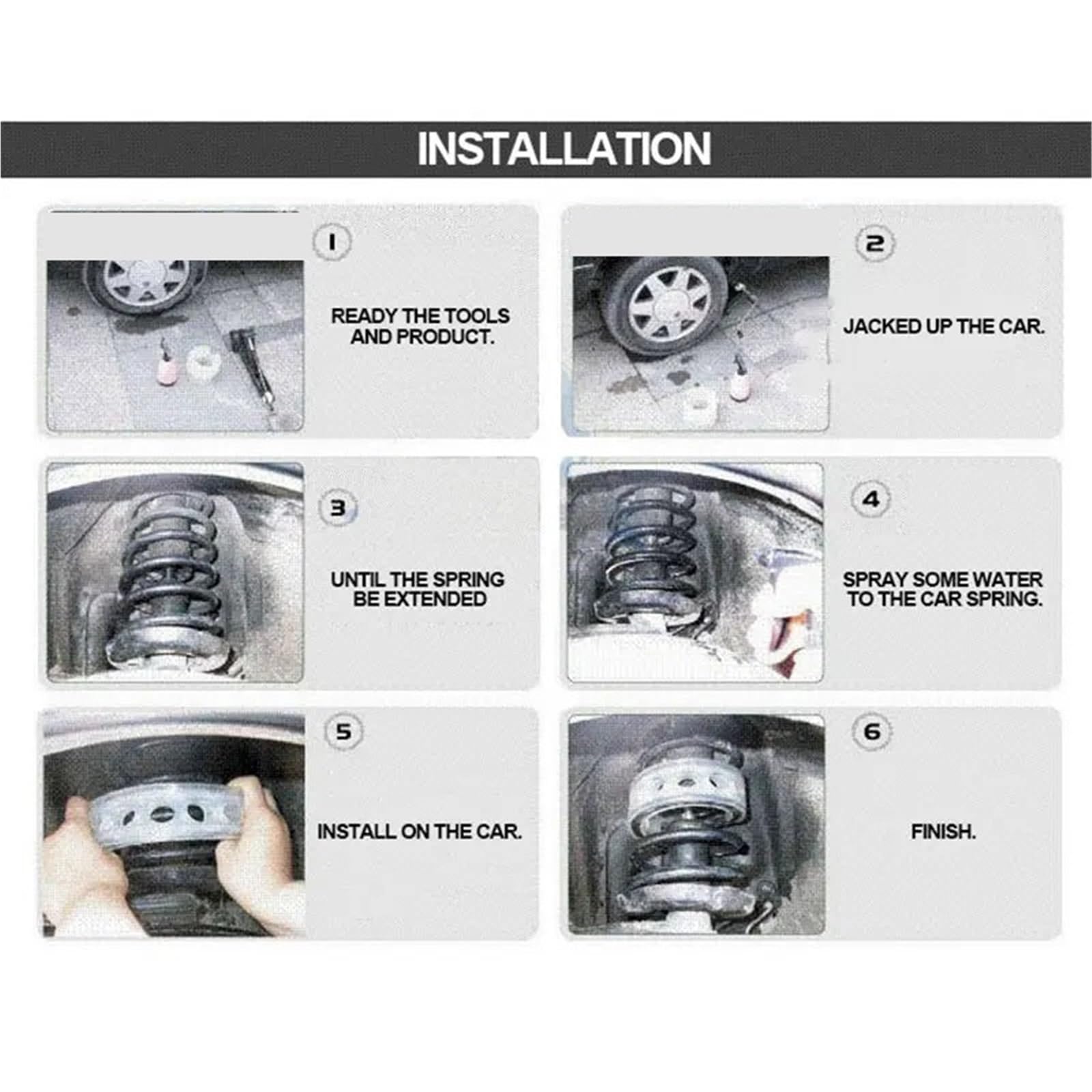 INSTALLATION

1

READY THE TOOLS AND PRODUCT.

2

JACKED UP THE CAR.

3

UNTIL THE SPRING BE EXTENDED

4

SPRAY SOME WATER TO THE CAR SPRING.

5

INSTALL ON THE CAR.

6

FINISH.