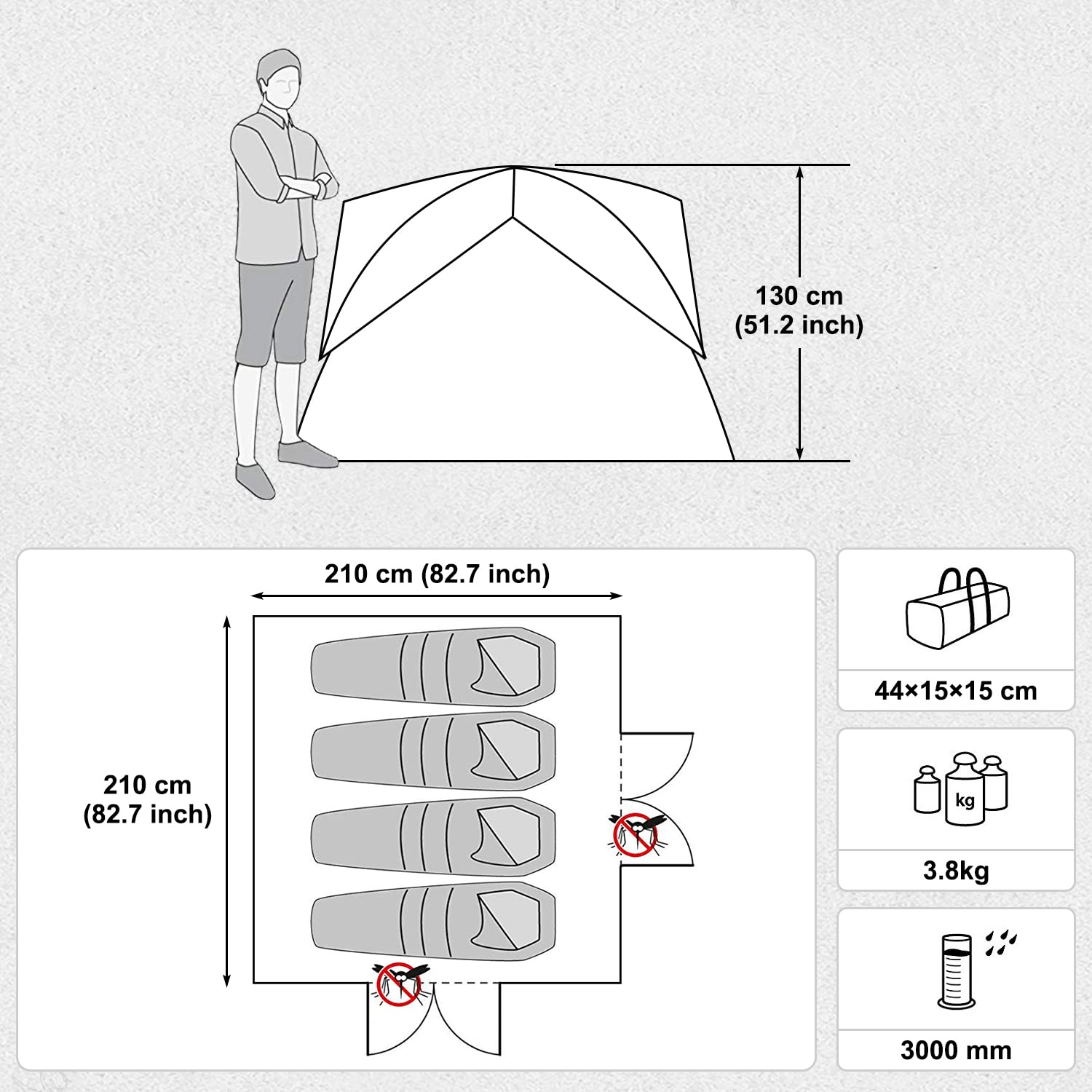 130 cm
(51.2 inch)

210 cm (82.7 inch)

210 cm
(82.7 inch)

44×15×15 cm

kg

3.8kg

3000 mm