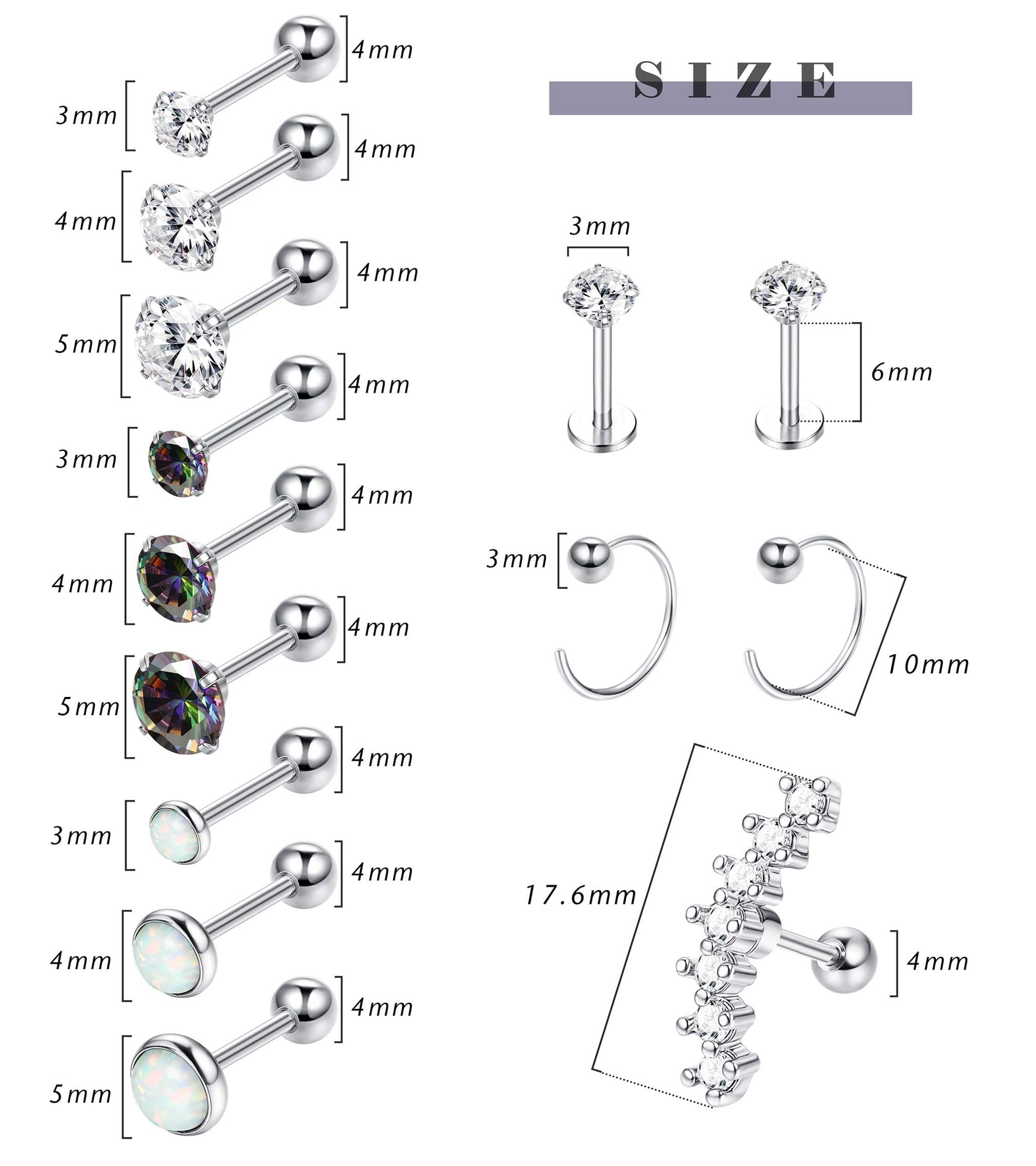 4mm
3mm
4mm
4mm
4mm
5mm
4mm
3mm
4mm
4mm
4mm
5mm
4mm
3mm
4mm
4mm
4mm
5mm

SIZE

3mm
6mm

3mm
10mm

17.6mm
4mm