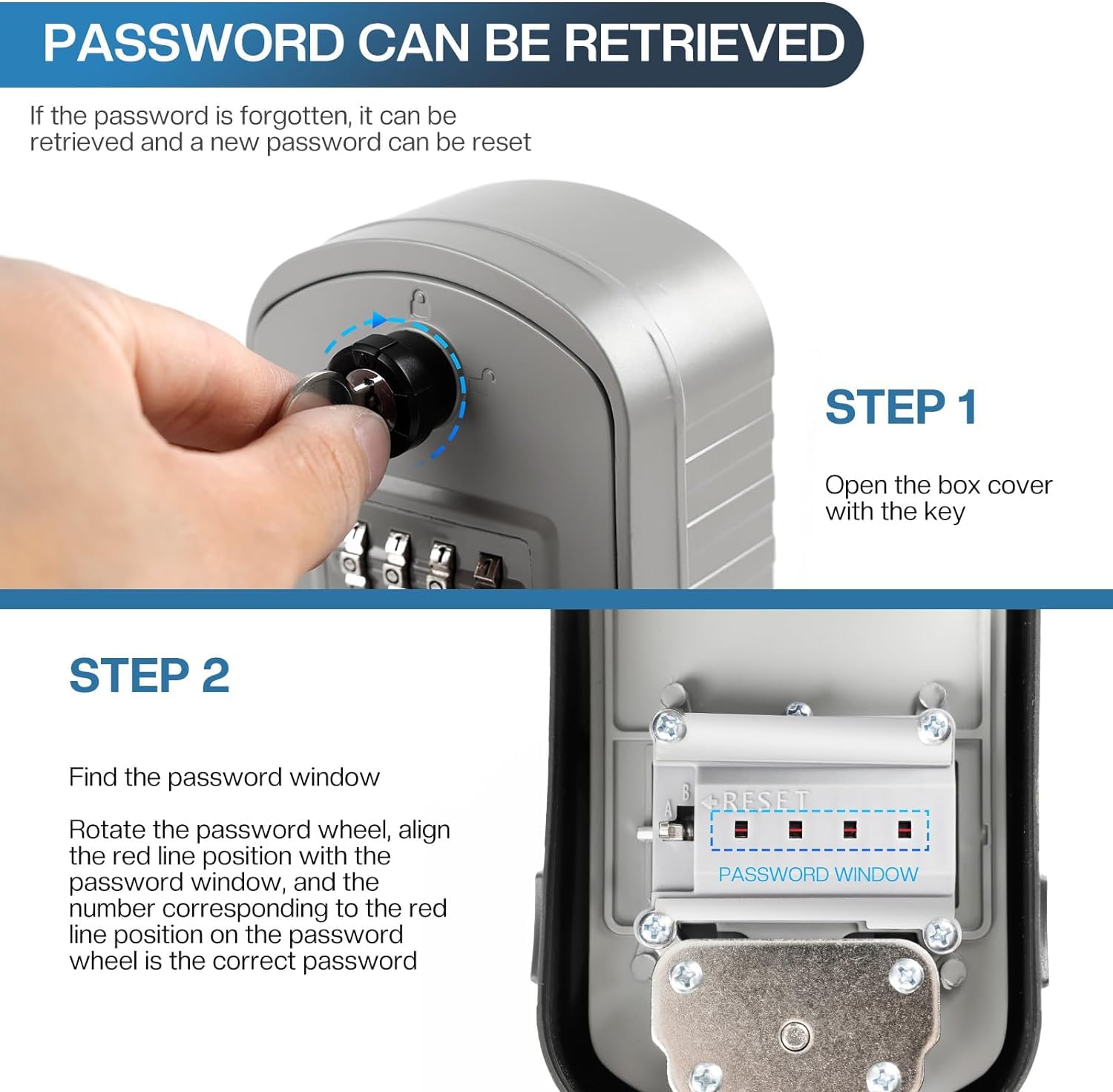 PASSWORD CAN BE RETRIEVED

If the password is forgotten, it can be retrieved and a new password can be reset

STEP 1

Open the box cover with the key

STEP 2

Find the password window

Rotate the password wheel, align the red line position with the password window, and the number corresponding to the red line position on the password wheel is the correct password

B
A
RESET
PASSWORD WINDOW