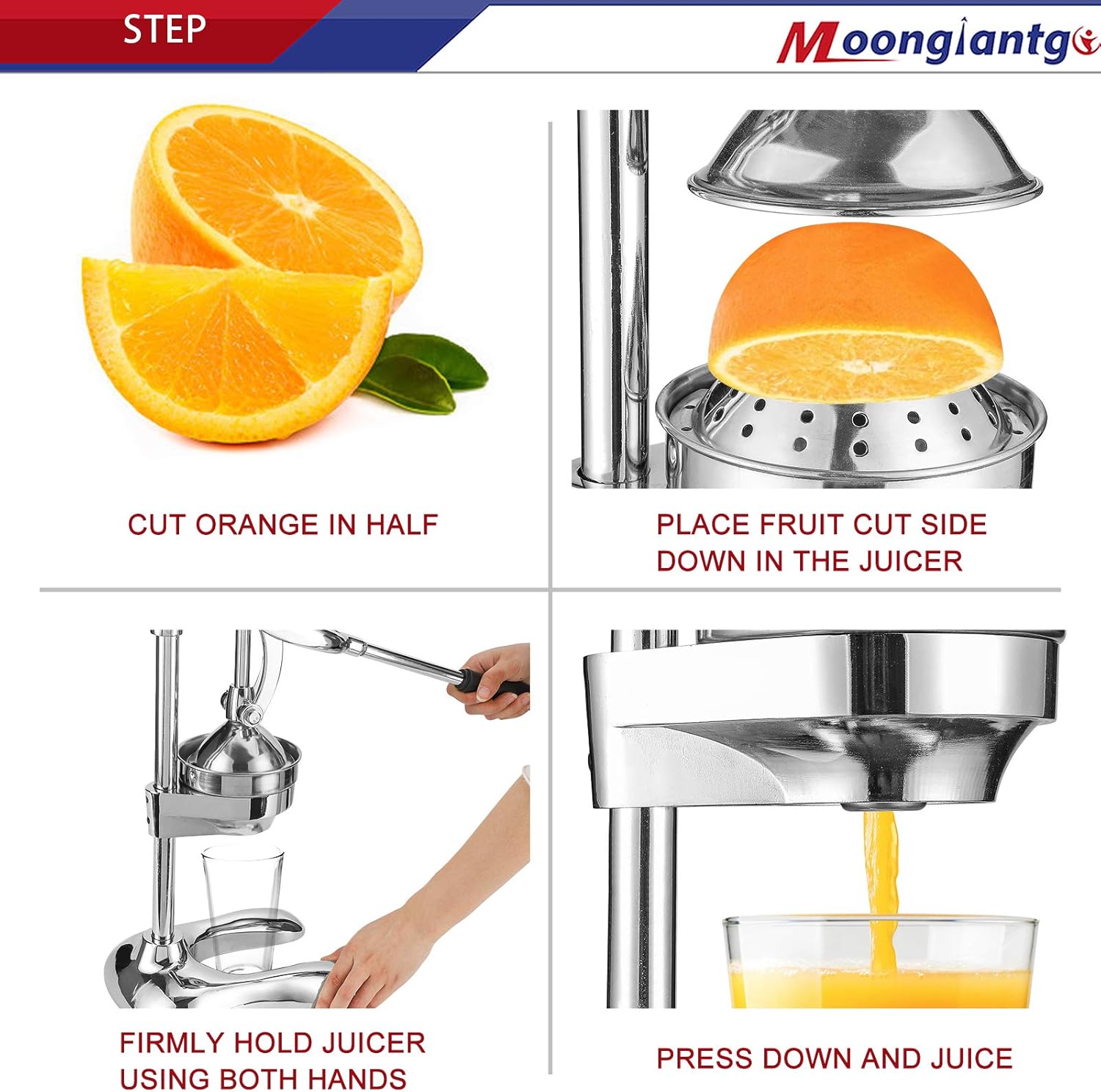 STEP

Moongiantgo

CUT ORANGE IN HALF

PLACE FRUIT CUT SIDE DOWN IN THE JUICER

FIRMLY HOLD JUICER USING BOTH HANDS

PRESS DOWN AND JUICE