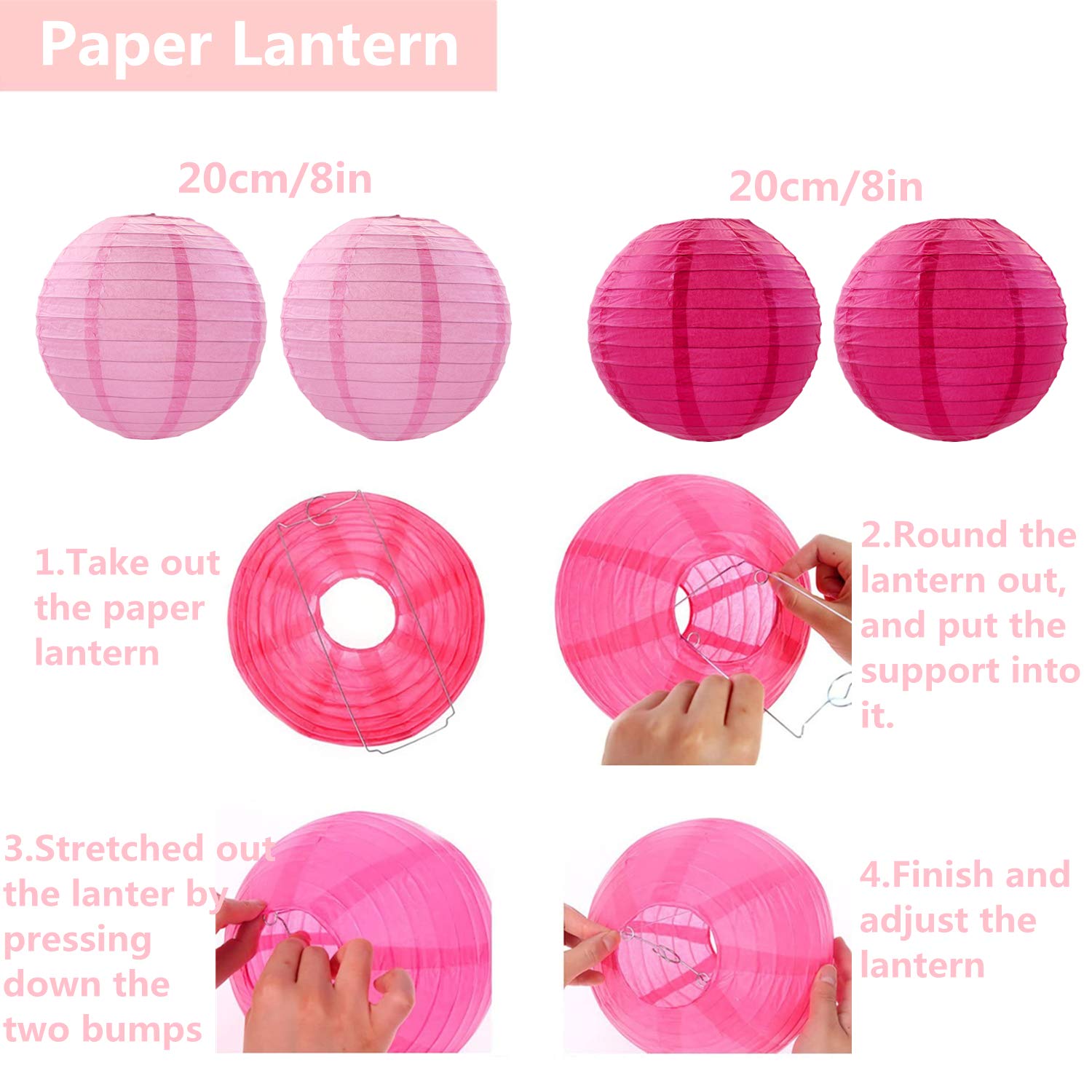 Paper Lantern

20cm/8in

20cm/8in

1.Take out the paper lantern

2.Round the lantern out, and put the support into it.

3.Stretched out the lanter by pressing down the two bumps

4.Finish and adjust the lantern