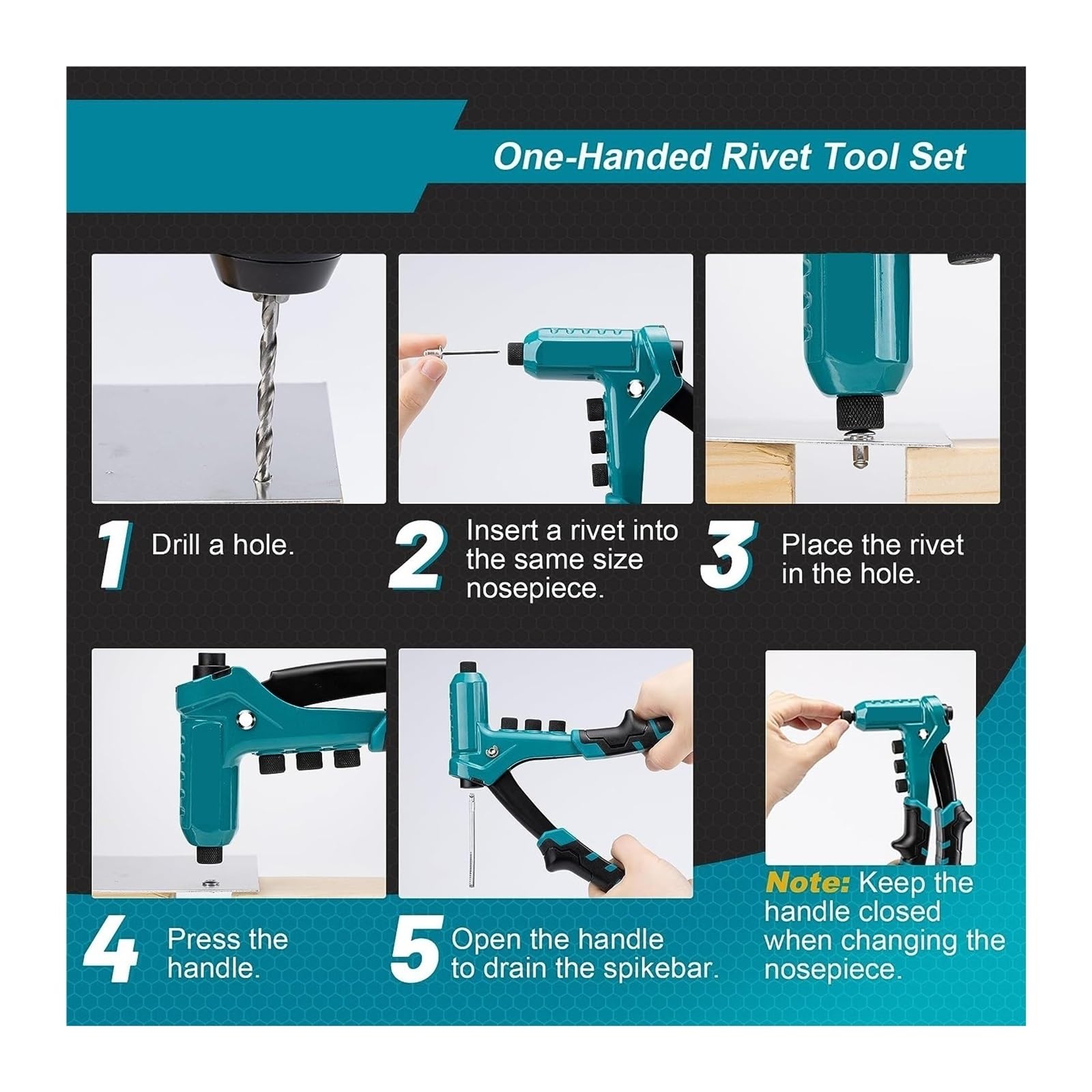 One-Handed Rivet Tool Set

1 Drill a hole.

2 Insert a rivet into the same size nosepiece.

3 Place the rivet in the hole.

4 Press the handle.

5 Open the handle to drain the spikebar.

Note: Keep the handle closed when changing the nosepiece.