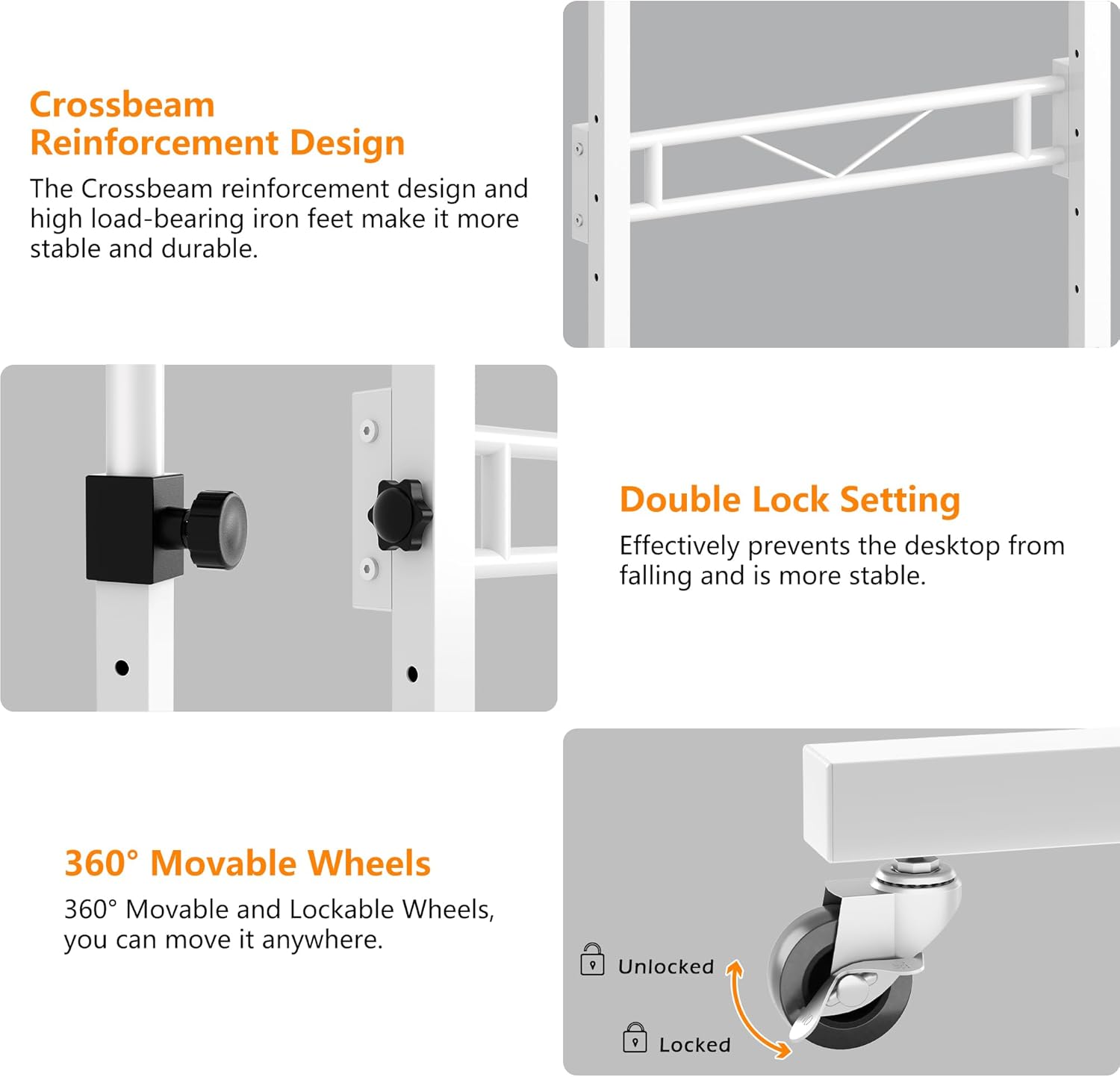 Crossbeam Reinforcement Design

The Crossbeam reinforcement design and high load-bearing iron feet make it more stable and durable.

Double Lock Setting

Effectively prevents the desktop from falling and is more stable.

360° Movable Wheels

360° Movable and Lockable Wheels, you can move it anywhere.

Unlocked

Locked