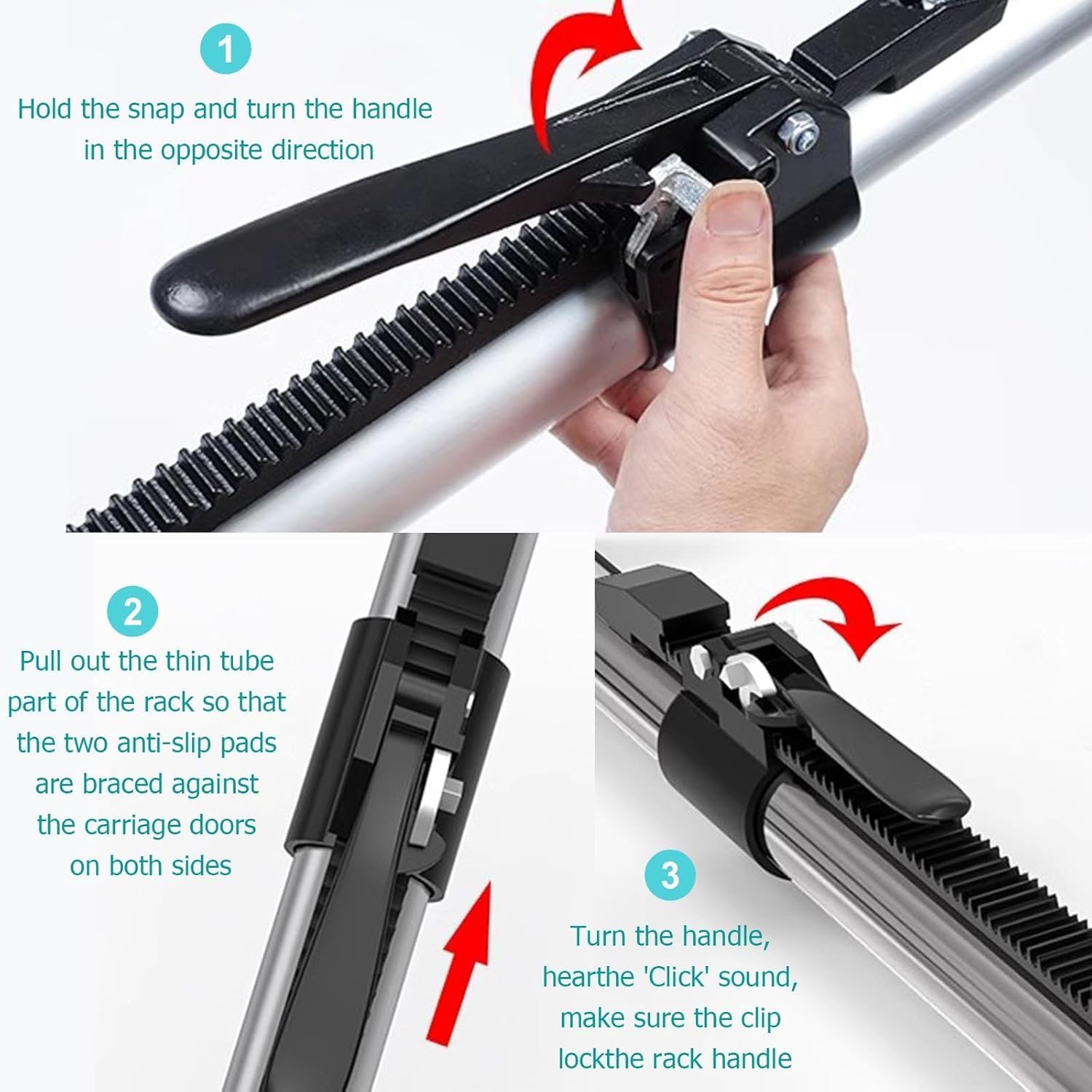 1

Hold the snap and turn the handle in the opposite direction

2

Pull out the thin tube part of the rack so that the two anti-slip pads are braced against the carriage doors on both sides

3

Turn the handle, hearthe 'Click' sound, make sure the clip lockthe rack handle