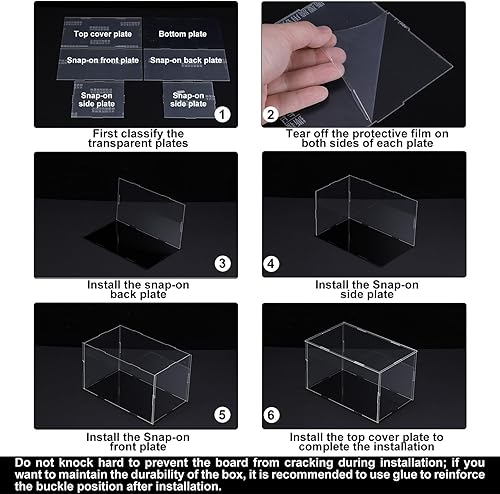 Top cover plate
Bottom plate
Snap-on front plate
Snap-on back plate
Snap-on side plate
Snap-on side plate
1
First classify the transparent plates

2
Tear off the protective film on both sides of each plate

3
Install the snap-on back plate

4
Install the Snap-on side plate

5
Install the Snap-on front plate

6
Install the top cover plate to complete the installation

Do not knock hard to prevent the board from cracking during installation; if you want to maintain the durability of the box, it is recommended to use glue to reinforce the buckle position after installation.