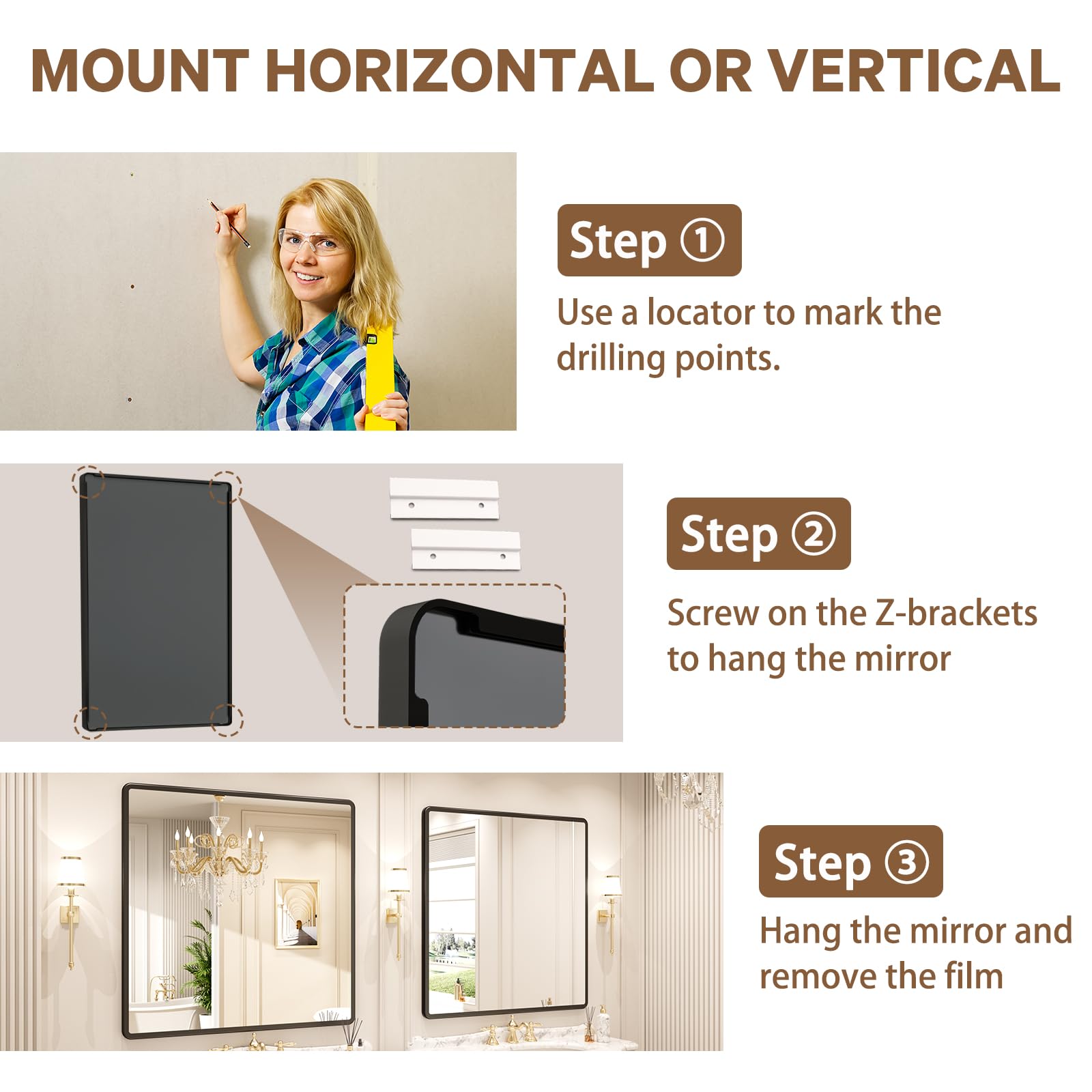 MOUNT HORIZONTAL OR VERTICAL

Step ①

Use a locator to mark the drilling points.

Step ②

Screw on the Z-brackets to hang the mirror

Step ③

Hang the mirror and remove the film