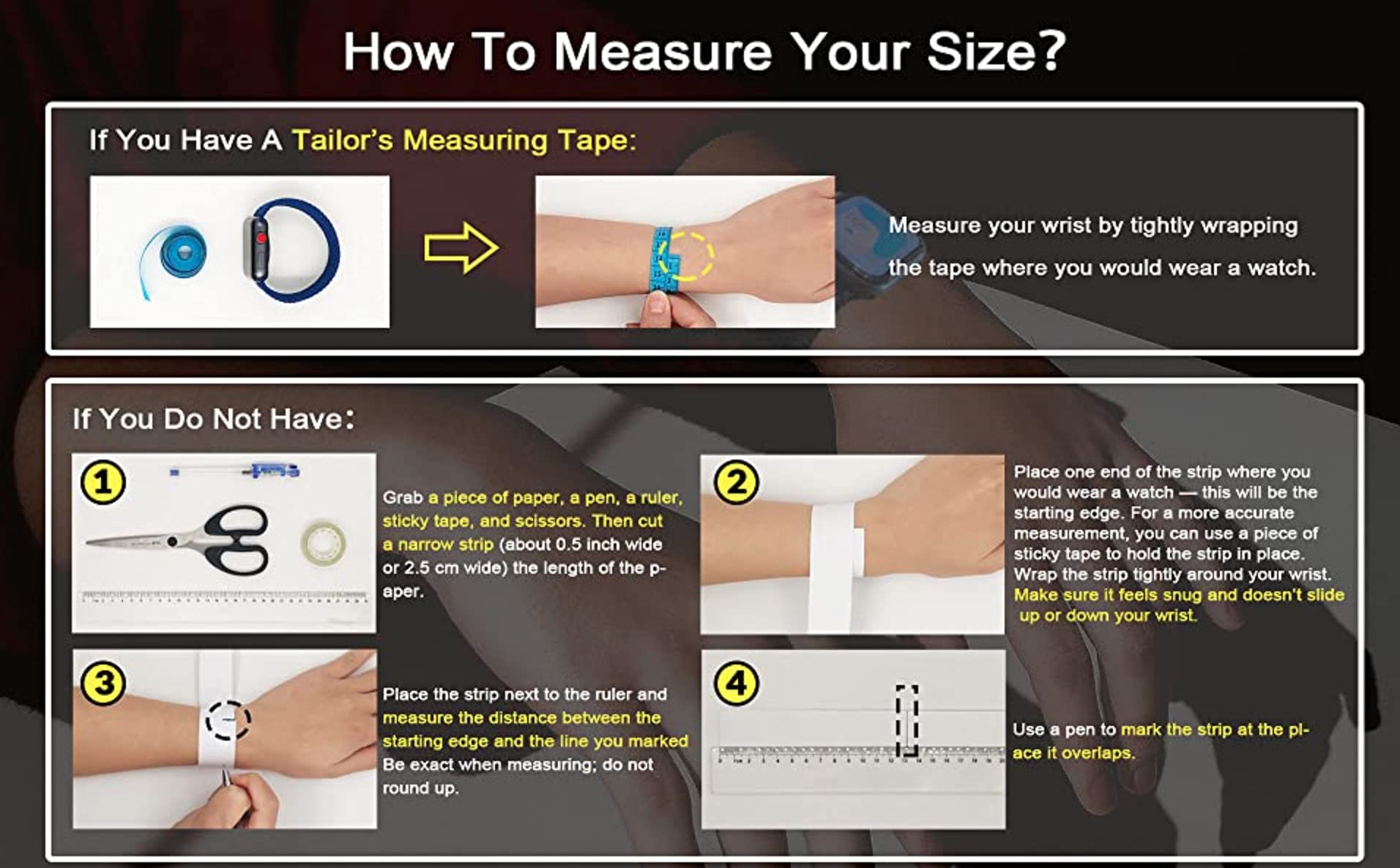 How To Measure Your Size?

If You Have A Tailor's Measuring Tape:

Measure your wrist by tightly wrapping the tape where you would wear a watch.

If You Do Not Have:

1

Grab a piece of paper, a pen, a ruler, sticky tape, and scissors. Then cut a narrow strip (about 0.5 inch wide or 2.5 cm wide) the length of the paper.

2

Place one end of the strip where you would wear a watch — this will be the starting edge. For a more accurate measurement, you can use a piece of sticky tape to hold the strip in place. Wrap the strip tightly around your wrist. Make sure it feels snug and doesn't slide up or down your wrist.

3

Place the strip next to the ruler and measure the distance between the starting edge and the line you marked Be exact when measuring; do not round up.

4

Use a pen to mark the strip at the place it overlaps.