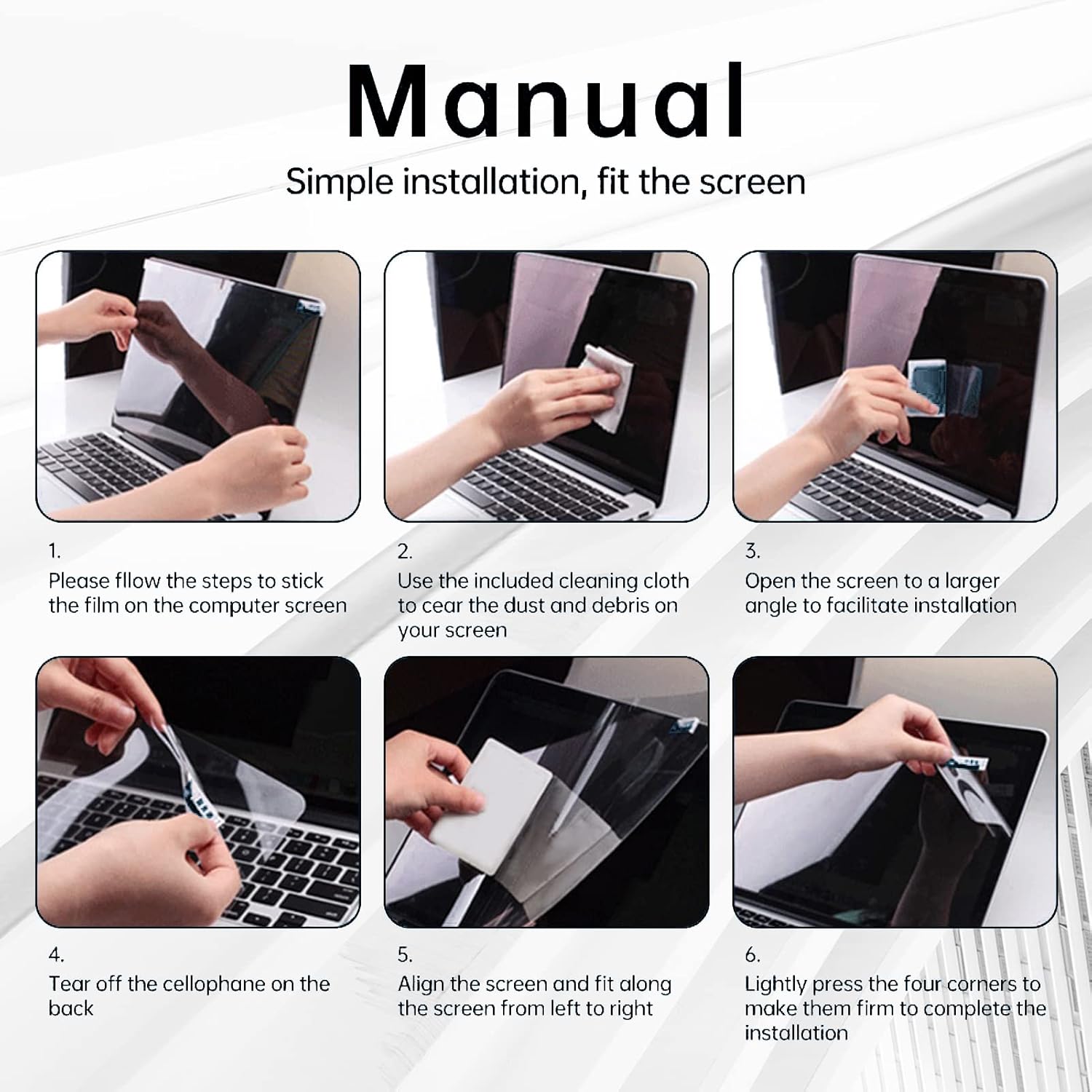 Manual

Simple installation, fit the screen

1.
Please fllow the steps to stick the film on the computer screen

2.
Use the included cleaning cloth to cear the dust and debris on your screen

3.
Open the screen to a larger angle to facilitate installation

4.
Tear off the cellophane on the back

5.
Align the screen and fit along the screen from left to right

6.
Lightly press the four corners to make them firm to complete the installation