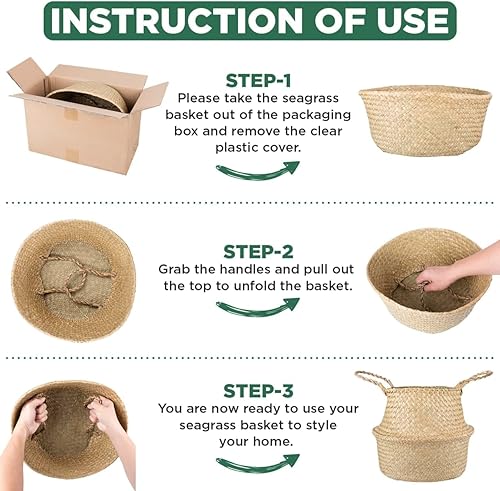 INSTRUCTION OF USE

STEP-1
Please take the seagrass basket out of the packaging box and remove the clear plastic cover.

STEP-2
Grab the handles and pull out the top to unfold the basket.

STEP-3
You are now ready to use your seagrass basket to style your home.